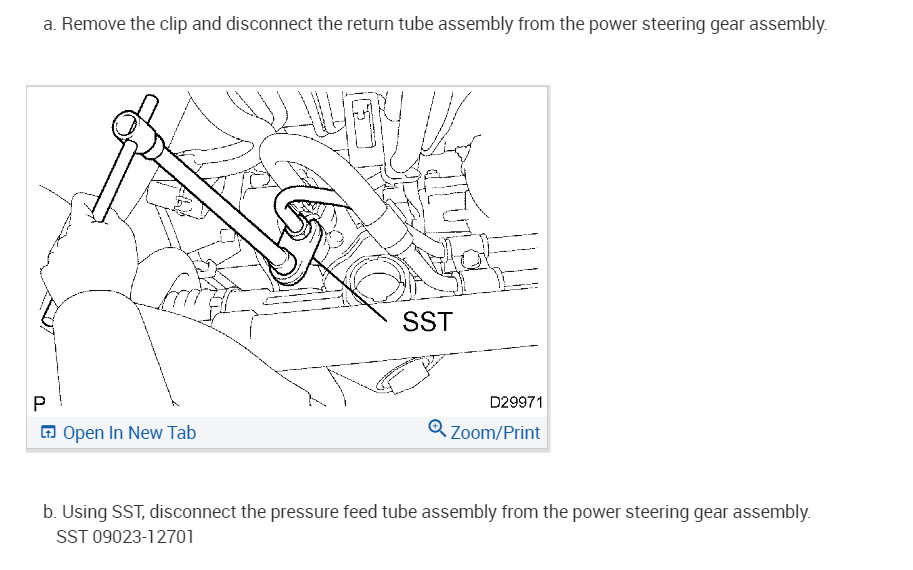 a. Remove the clip and disconnect the return tube assembly from the power steering gear assembly.

SST

P

D29971

Open In New Tab

Zoom/Print

b. Using SST, disconnect the pressure feed tube assembly from the power steering gear assembly.
SST 09023-12701