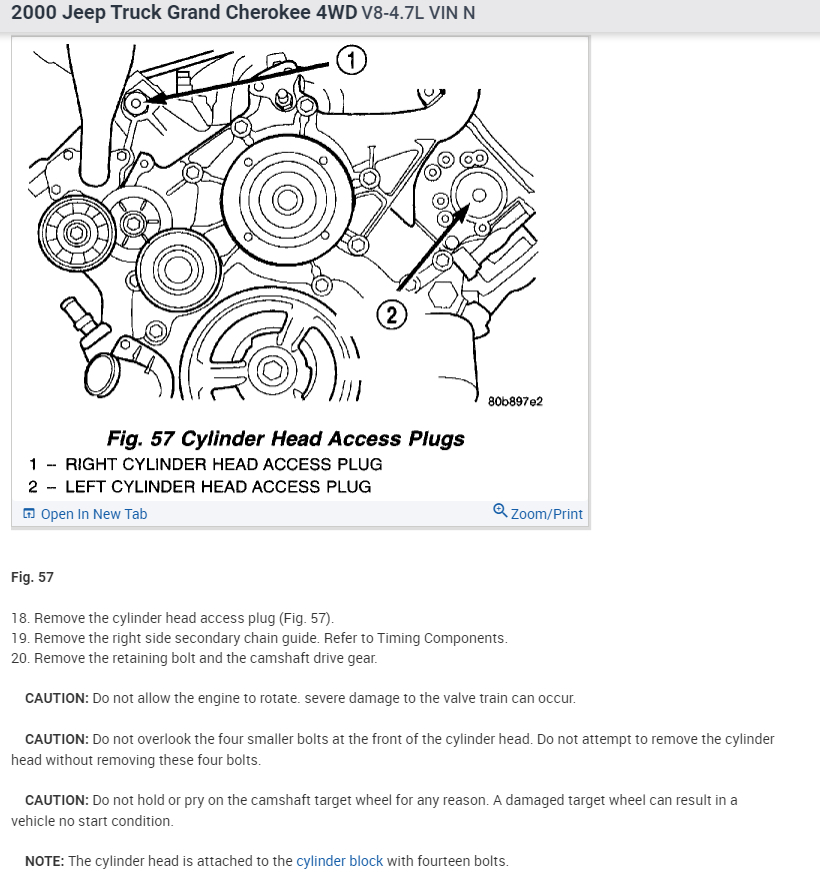 2000 Jeep Truck Grand Cherokee 4WD V8-4.7L VIN N

1

2

80b897e2

Fig. 57 Cylinder Head Access Plugs
1 – RIGHT CYLINDER HEAD ACCESS PLUG
2 – LEFT CYLINDER HEAD ACCESS PLUG

Open In New Tab

Zoom/Print

Fig. 57

18. Remove the cylinder head access plug (Fig. 57).
19. Remove the right side secondary chain guide. Refer to Timing Components.
20. Remove the retaining bolt and the camshaft drive gear.

CAUTION: Do not allow the engine to rotate. severe damage to the valve train can occur.

CAUTION: Do not overlook the four smaller bolts at the front of the cylinder head. Do not attempt to remove the cylinder head without removing these four bolts.

CAUTION: Do not hold or pry on the camshaft target wheel for any reason. A damaged target wheel can result in a vehicle no start condition.

NOTE: The cylinder head is attached to the cylinder block with fourteen bolts.