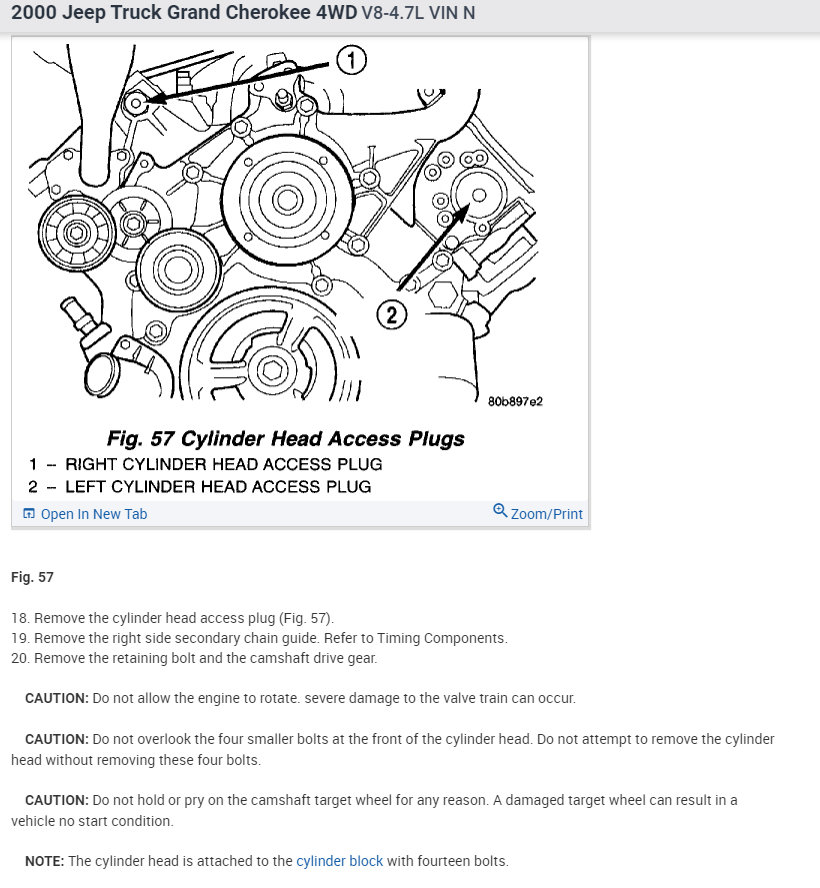 2000 Jeep Truck Grand Cherokee 4WD V8-4.7L VIN N

1

2

80b897e2

Fig. 57 Cylinder Head Access Plugs
1 – RIGHT CYLINDER HEAD ACCESS PLUG
2 – LEFT CYLINDER HEAD ACCESS PLUG

Open In New Tab
Zoom/Print

Fig. 57

18. Remove the cylinder head access plug (Fig. 57).
19. Remove the right side secondary chain guide. Refer to Timing Components.
20. Remove the retaining bolt and the camshaft drive gear.

CAUTION: Do not allow the engine to rotate. severe damage to the valve train can occur.

CAUTION: Do not overlook the four smaller bolts at the front of the cylinder head. Do not attempt to remove the cylinder head without removing these four bolts.

CAUTION: Do not hold or pry on the camshaft target wheel for any reason. A damaged target wheel can result in a vehicle no start condition.

NOTE: The cylinder head is attached to the cylinder block with fourteen bolts.