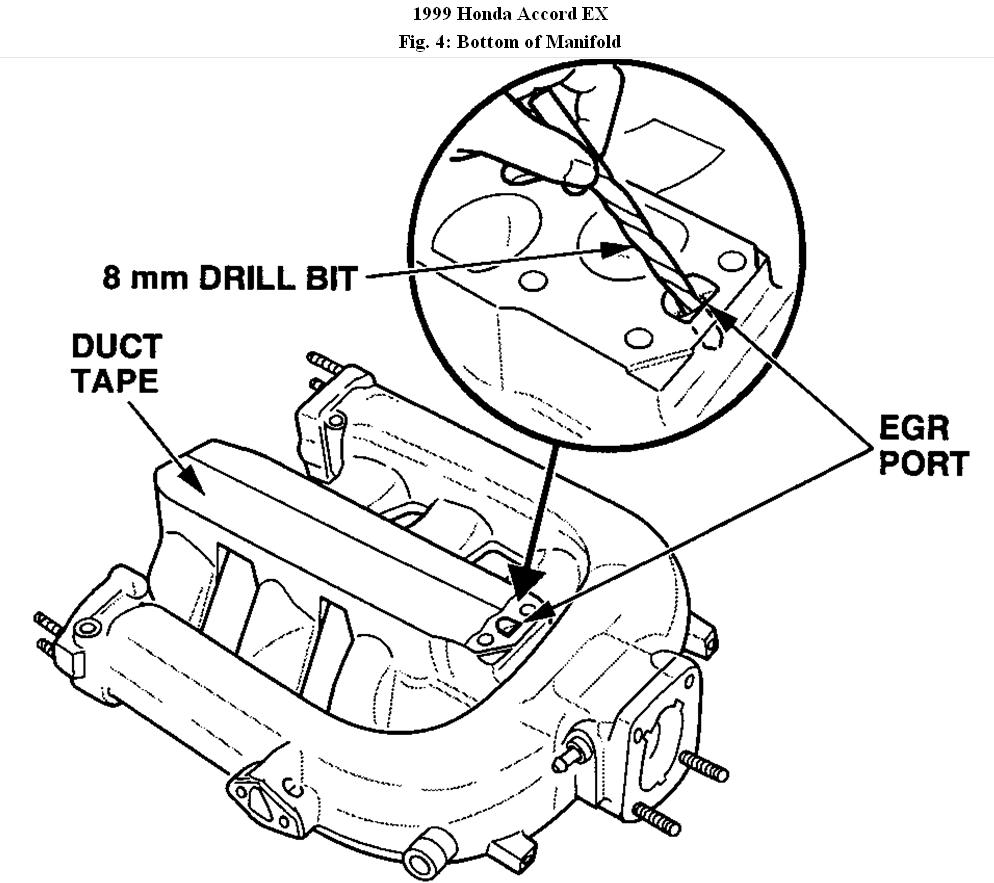 1999 Honda Accord EX
Fig. 4: Bottom of Manifold

8 mm DRILL BIT

DUCT
TAPE

EGR
PORT