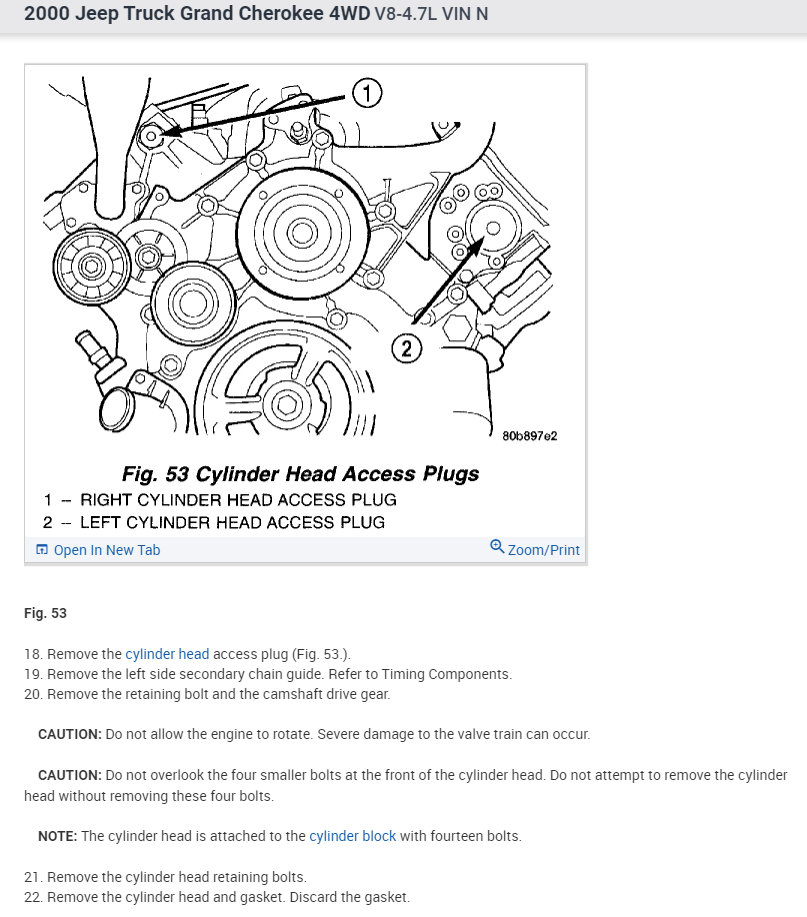 2000 Jeep Truck Grand Cherokee 4WD V8-4.7L VIN N

1

2

80b897e2

Fig. 53 Cylinder Head Access Plugs
1 -- RIGHT CYLINDER HEAD ACCESS PLUG
2 -- LEFT CYLINDER HEAD ACCESS PLUG

Open In New Tab

Zoom/Print

Fig. 53

18. Remove the cylinder head access plug (Fig. 53.).
19. Remove the left side secondary chain guide. Refer to Timing Components.
20. Remove the retaining bolt and the camshaft drive gear.

CAUTION: Do not allow the engine to rotate. Severe damage to the valve train can occur.

CAUTION: Do not overlook the four smaller bolts at the front of the cylinder head. Do not attempt to remove the cylinder head without removing these four bolts.

NOTE: The cylinder head is attached to the cylinder block with fourteen bolts.

21. Remove the cylinder head retaining bolts.
22. Remove the cylinder head and gasket. Discard the gasket.