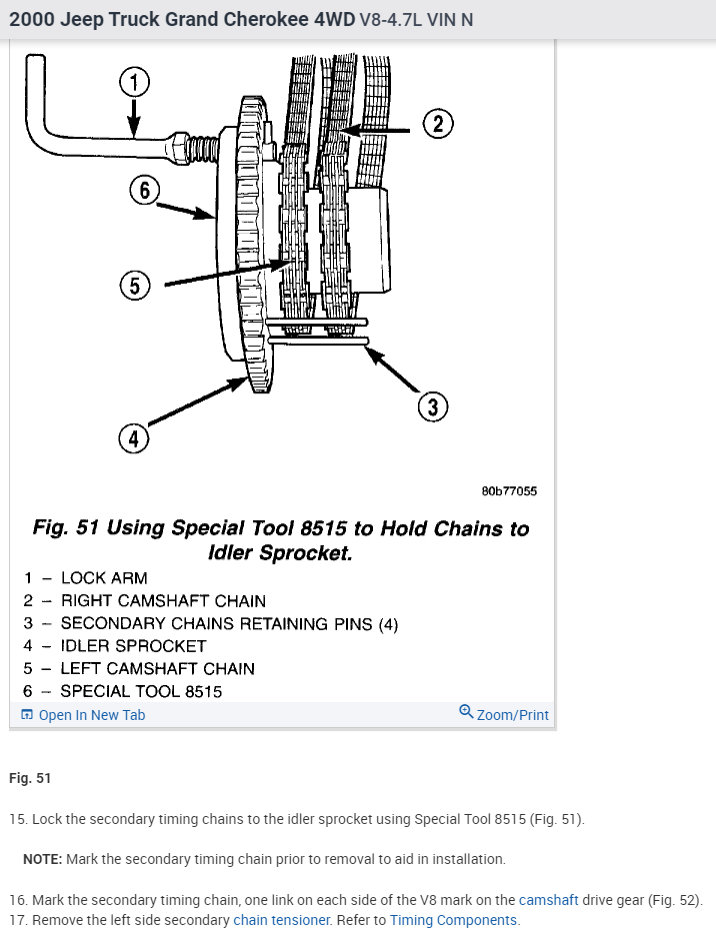 2000 Jeep Truck Grand Cherokee 4WD V8-4.7L VIN N

1

2

6

5

3

4

80b77055

Fig. 51 Using Special Tool 8515 to Hold Chains to Idler Sprocket.

1 – LOCK ARM
2 – RIGHT CAMSHAFT CHAIN
3 – SECONDARY CHAINS RETAINING PINS (4)
4 – IDLER SPROCKET
5 – LEFT CAMSHAFT CHAIN
6 – SPECIAL TOOL 8515

Open In New Tab

Zoom/Print

Fig. 51

15. Lock the secondary timing chains to the idler sprocket using Special Tool 8515 (Fig. 51).

NOTE: Mark the secondary timing chain prior to removal to aid in installation.

16. Mark the secondary timing chain, one link on each side of the V8 mark on the camshaft drive gear (Fig. 52).
17. Remove the left side secondary chain tensioner. Refer to Timing Components.