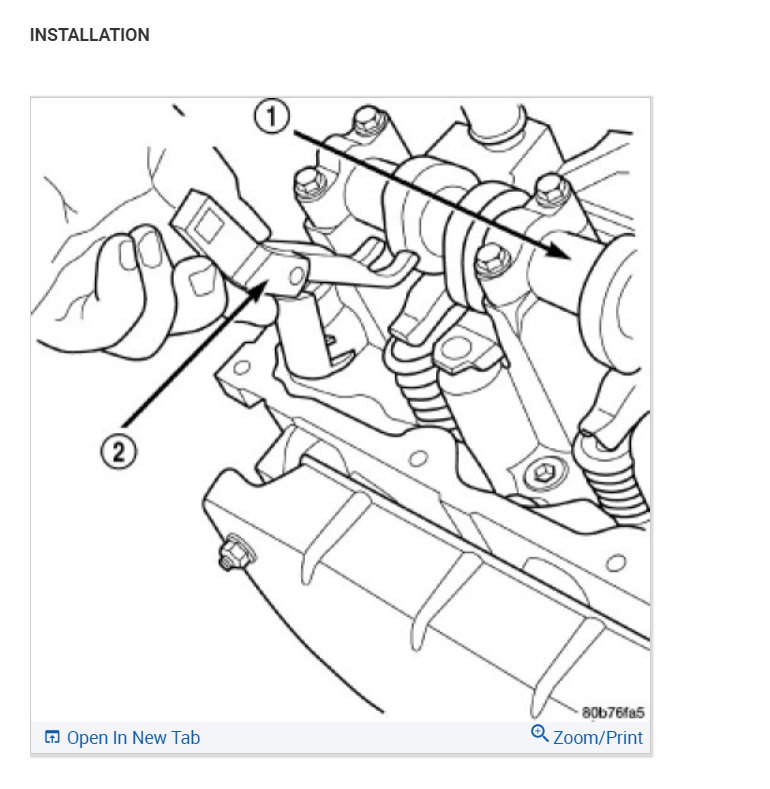 INSTALLATION

1

2

80b76fa5

Open In New Tab

Zoom/Print