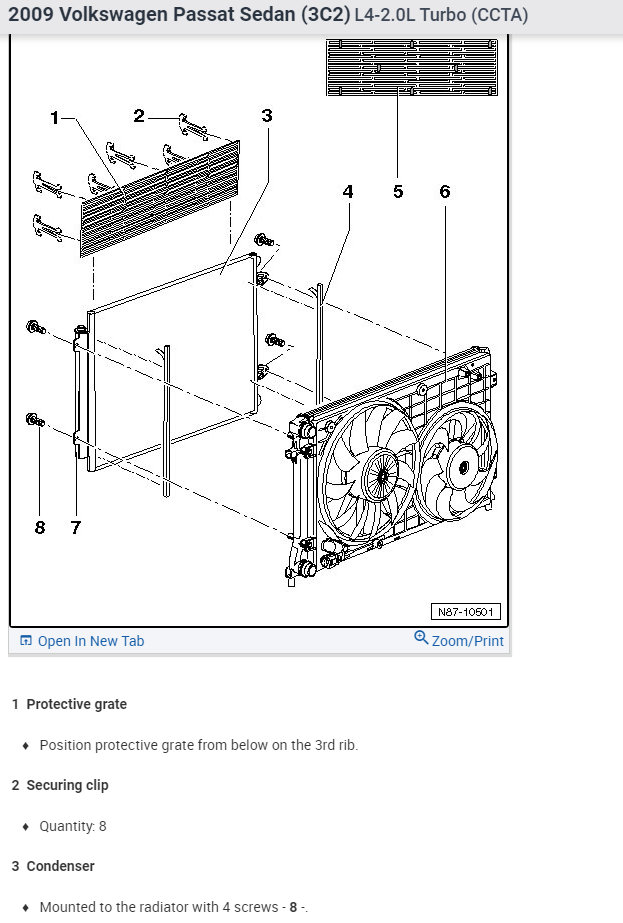 2009 Volkswagen Passat Sedan (3C2) L4-2.0L Turbo (CCTA)

1
2
3
4
5
6
8
7

N87-10501

Open In New Tab
Zoom/Print

1 Protective grate

♦ Position protective grate from below on the 3rd rib.

2 Securing clip

♦ Quantity: 8

3 Condenser

♦ Mounted to the radiator with 4 screws - 8 -.