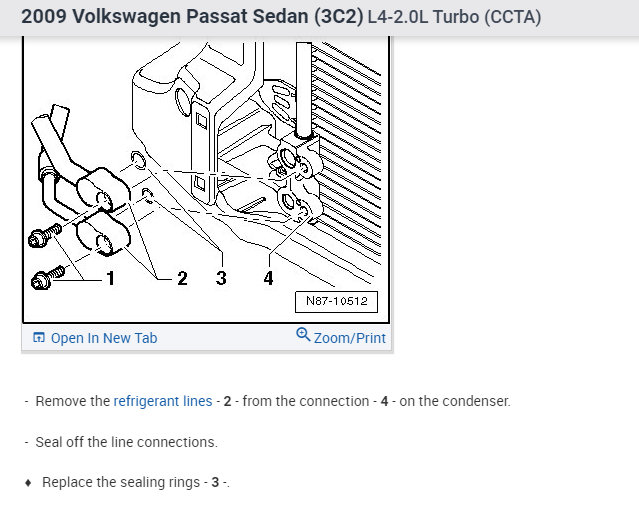 2009 Volkswagen Passat Sedan (3C2) L4-2.0L Turbo (CCTA)

1 2 3 4

N87-10512

Open In New Tab Zoom/Print

- Remove the refrigerant lines - 2 - from the connection - 4 - on the condenser.

- Seal off the line connections.

♦ Replace the sealing rings - 3 -.