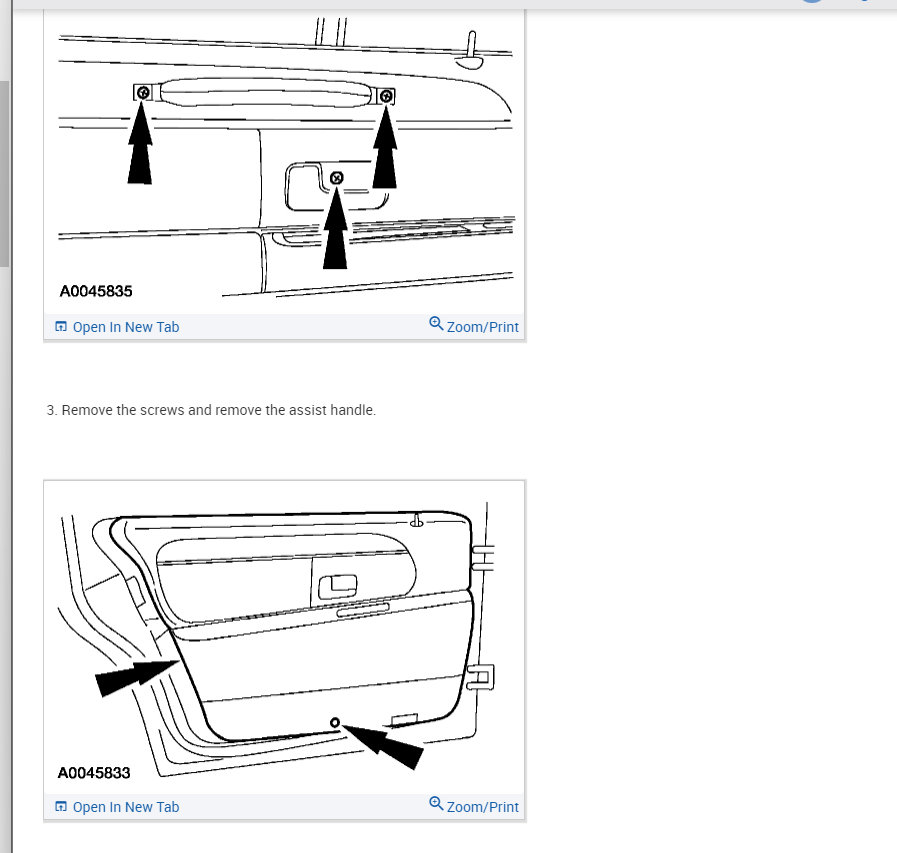 A0045835

Open In New Tab

Zoom/Print

3. Remove the screws and remove the assist handle.

A0045833

Open In New Tab

Zoom/Print