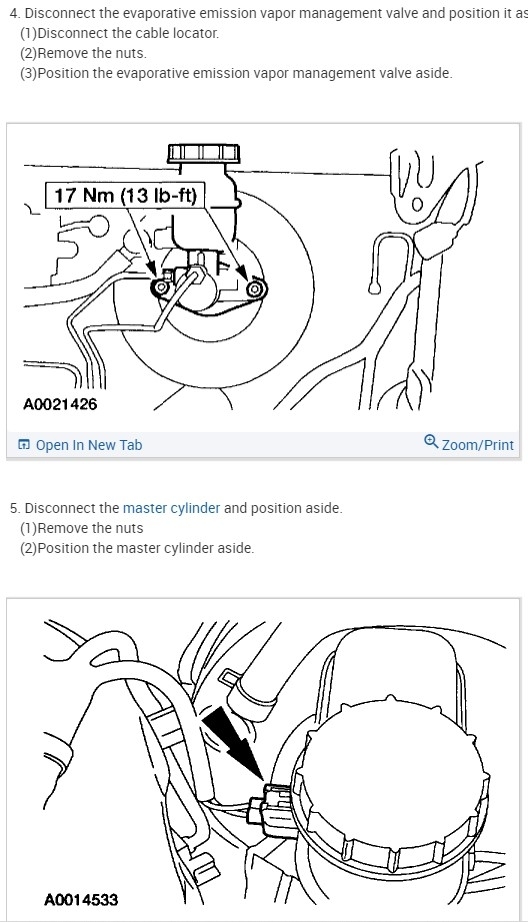 4. Disconnect the evaporative emission vapor management valve and position it as
(1)Disconnect the cable locator.
(2)Remove the nuts.
(3)Position the evaporative emission vapor management valve aside.

17 Nm (13 lb-ft)

A0021426

Open In New Tab

Zoom/Print

5. Disconnect the master cylinder and position aside.
(1)Remove the nuts
(2)Position the master cylinder aside.

A0014533