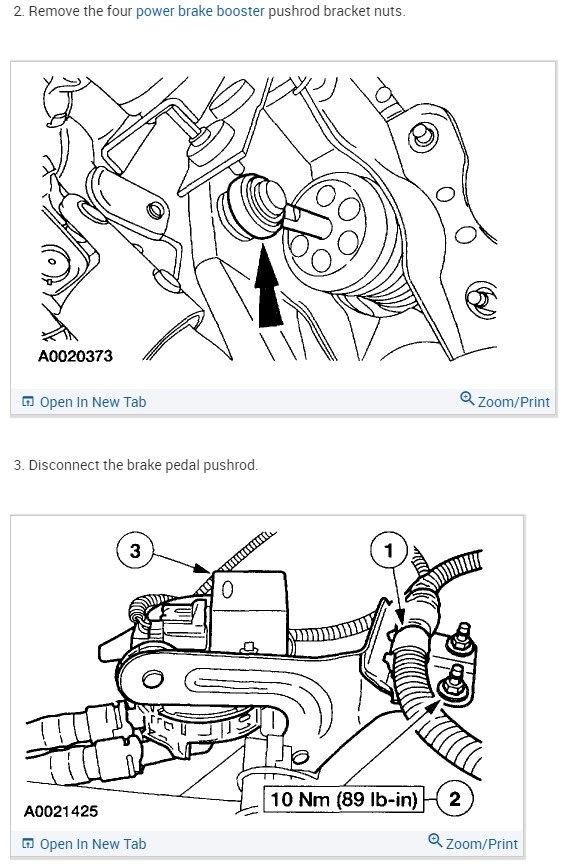 2. Remove the four power brake booster pushrod bracket nuts.

A0020373

Open In New Tab

Zoom/Print

3. Disconnect the brake pedal pushrod.

3

1

10 Nm (89 lb-in)

2

A0021425

Open In New Tab

Zoom/Print