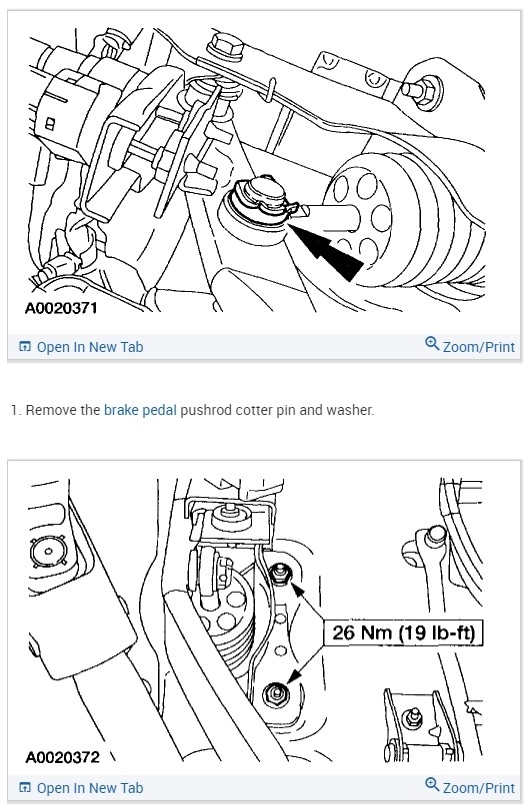 A0020371

Open In New Tab

Zoom/Print

1. Remove the brake pedal pushrod cotter pin and washer.

26 Nm (19 lb-ft)

A0020372

Open In New Tab

Zoom/Print