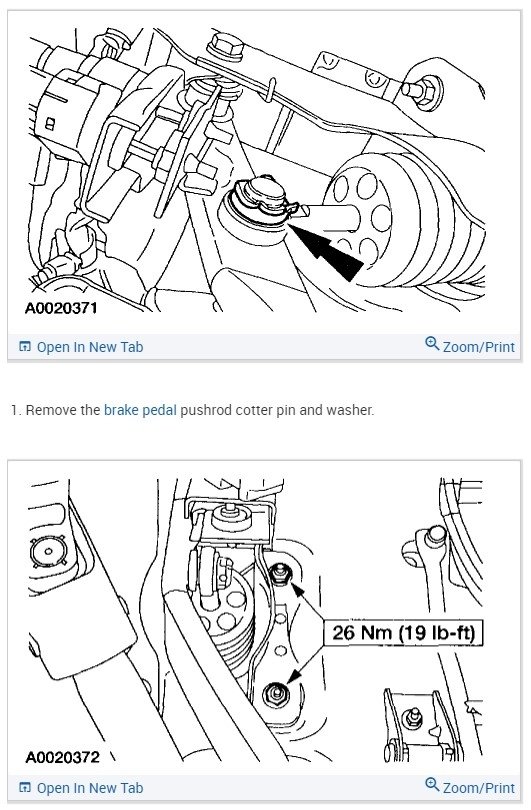 A0020371

Open In New Tab

Zoom/Print

1. Remove the brake pedal pushrod cotter pin and washer.

26 Nm (19 lb-ft)

A0020372

Open In New Tab

Zoom/Print