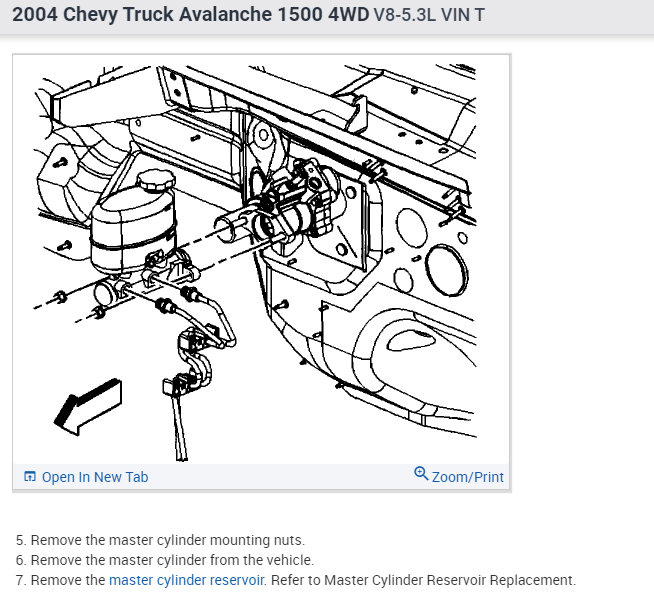 2004 Chevy Truck Avalanche 1500 4WD V8-5.3L VIN T

Open In New Tab

Zoom/Print

5. Remove the master cylinder mounting nuts.
6. Remove the master cylinder from the vehicle.
7. Remove the master cylinder reservoir. Refer to Master Cylinder Reservoir Replacement.