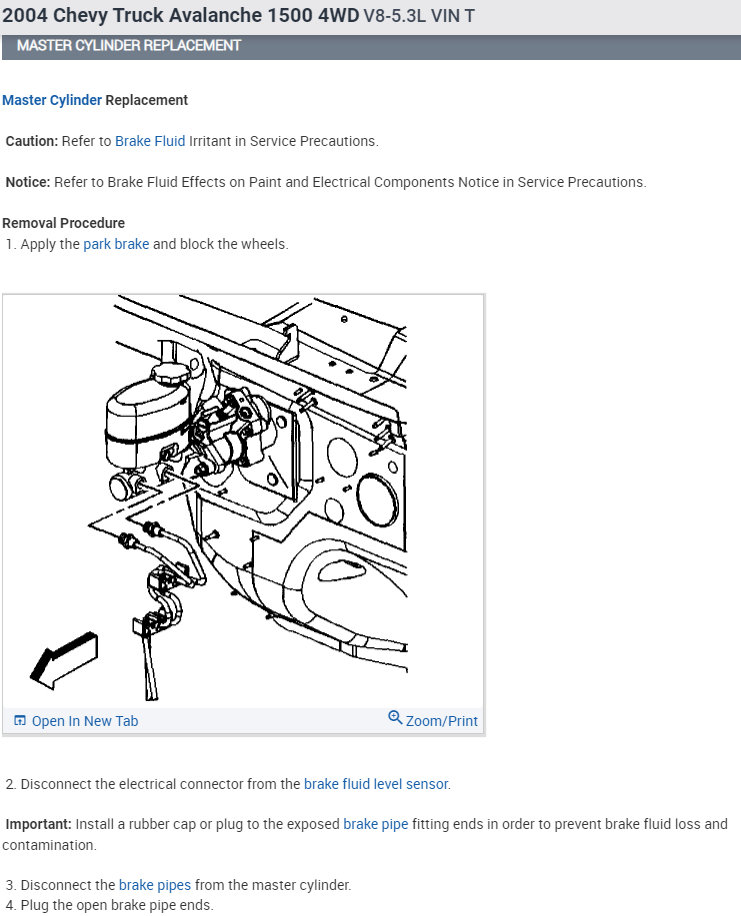 2004 Chevy Truck Avalanche 1500 4WD V8-5.3L VIN T

MASTER CYLINDER REPLACEMENT

Master Cylinder Replacement

Caution: Refer to Brake Fluid Irritant in Service Precautions.

Notice: Refer to Brake Fluid Effects on Paint and Electrical Components Notice in Service Precautions.

Removal Procedure
1. Apply the park brake and block the wheels.

Open In New Tab
Zoom/Print

2. Disconnect the electrical connector from the brake fluid level sensor.

Important: Install a rubber cap or plug to the exposed brake pipe fitting ends in order to prevent brake fluid loss and contamination.

3. Disconnect the brake pipes from the master cylinder.
4. Plug the open brake pipe ends.