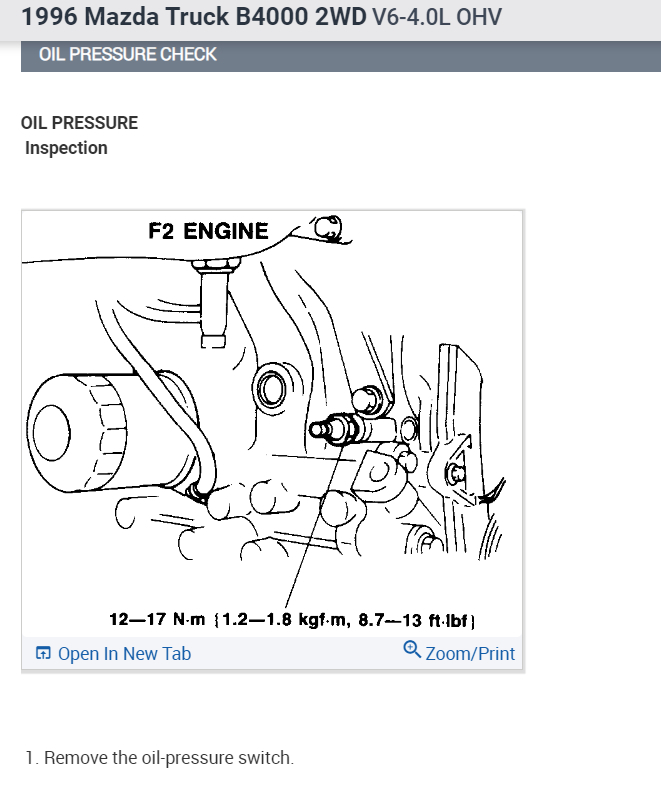 1996 Mazda Truck B4000 2WD V6-4.0L OHV

OIL PRESSURE CHECK

OIL PRESSURE
Inspection

F2 ENGINE

12—17 N·m {1.2—1.8 kgf·m, 8.7—13 ft·lbf}

Open In New Tab

Zoom/Print

1. Remove the oil-pressure switch.