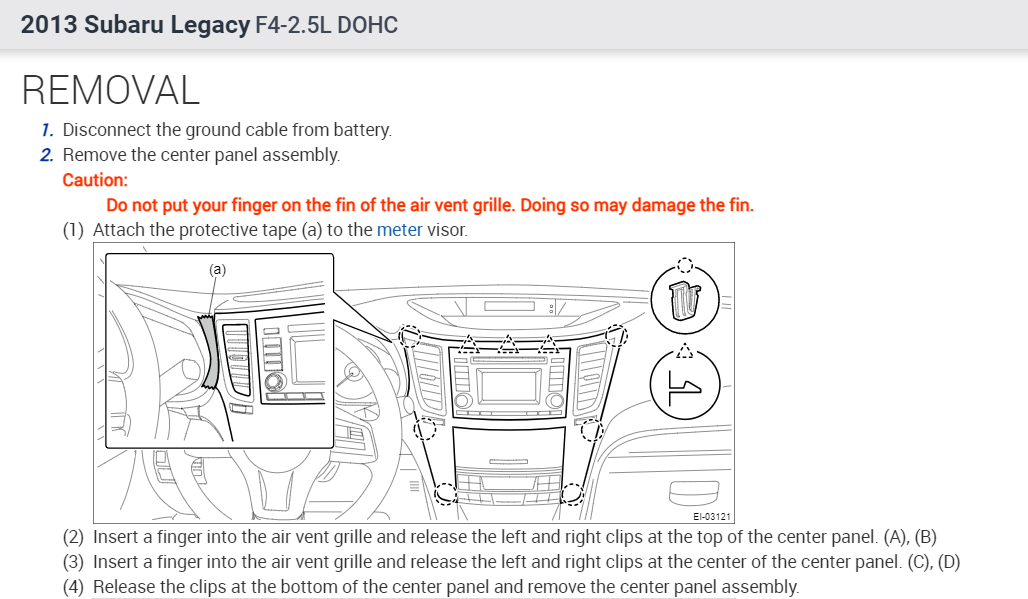 2013 Subaru Legacy F4-2.5L DOHC

REMOVAL

1. Disconnect the ground cable from battery.
2. Remove the center panel assembly.
Caution:
Do not put your finger on the fin of the air vent grille. Doing so may damage the fin.
(1) Attach the protective tape (a) to the meter visor.

(a)

EI-03121

(2) Insert a finger into the air vent grille and release the left and right clips at the top of the center panel. (A), (B)
(3) Insert a finger into the air vent grille and release the left and right clips at the center of the center panel. (C), (D)
(4) Release the clips at the bottom of the center panel and remove the center panel assembly.