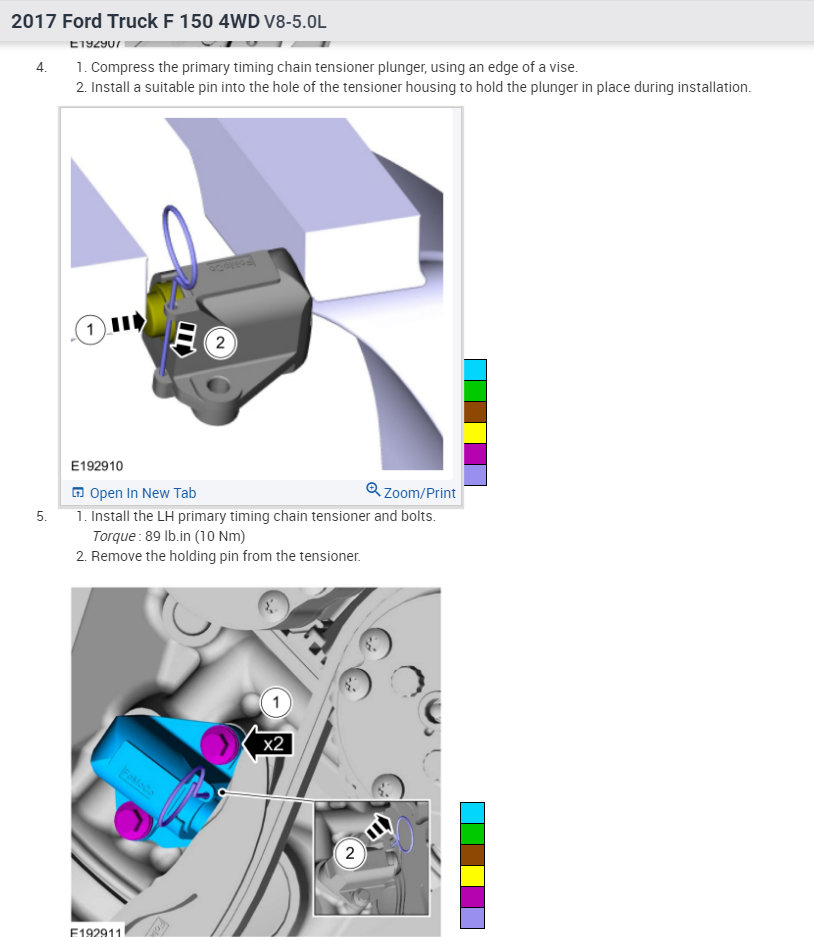 2017 Ford Truck F 150 4WD V8-5.0L

E192907

4. 1. Compress the primary timing chain tensioner plunger, using an edge of a vise.
2. Install a suitable pin into the hole of the tensioner housing to hold the plunger in place during installation.

1
2
E192910

Open In New Tab
Zoom/Print

5. 1. Install the LH primary timing chain tensioner and bolts.
Torque : 89 lb.in (10 Nm)
2. Remove the holding pin from the tensioner.

1
x2
2
E192911