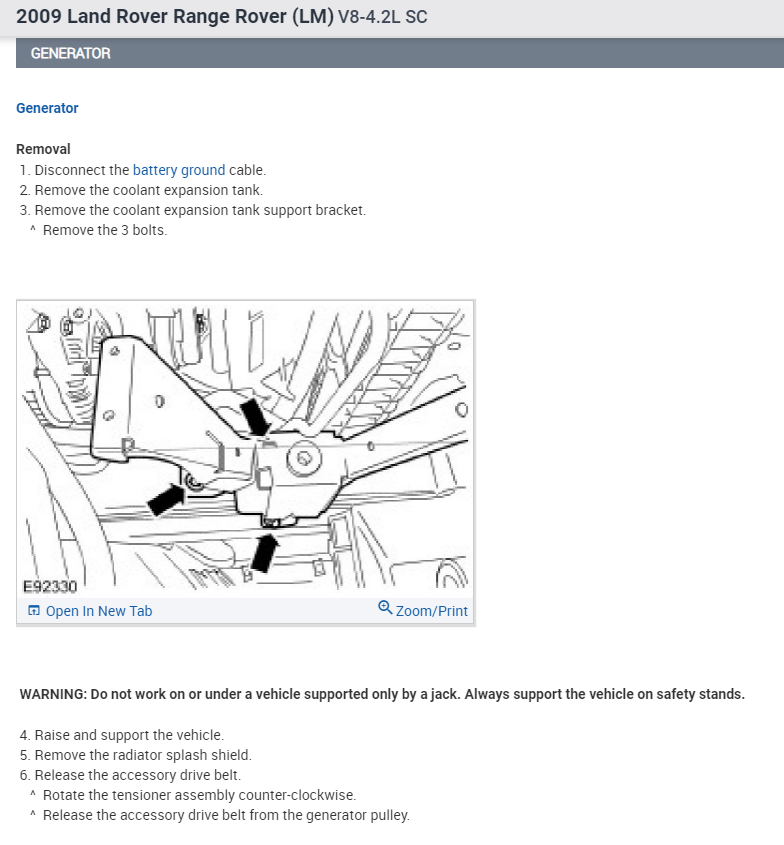 2009 Land Rover Range Rover (LM) V8-4.2L SC

GENERATOR

Generator

Removal
1. Disconnect the battery ground cable.
2. Remove the coolant expansion tank.
3. Remove the coolant expansion tank support bracket.
^ Remove the 3 bolts.

E92330
Open In New Tab
Zoom/Print

WARNING: Do not work on or under a vehicle supported only by a jack. Always support the vehicle on safety stands.

4. Raise and support the vehicle.
5. Remove the radiator splash shield.
6. Release the accessory drive belt.
^ Rotate the tensioner assembly counter-clockwise.
^ Release the accessory drive belt from the generator pulley.