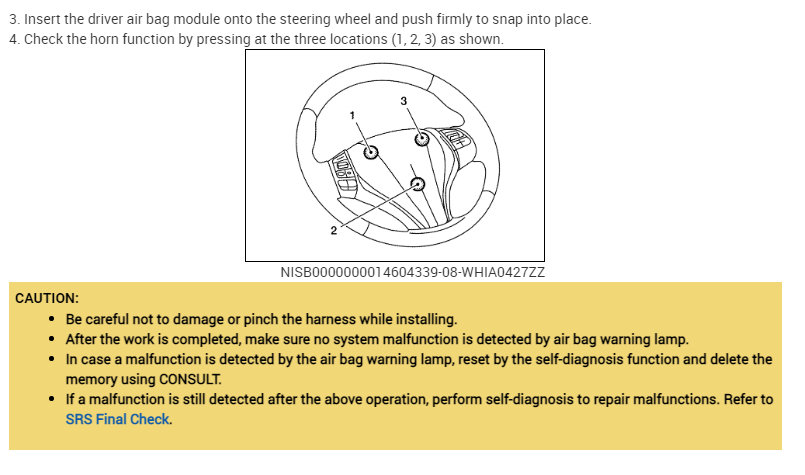 3. Insert the driver air bag module onto the steering wheel and push firmly to snap into place.
4. Check the horn function by pressing at the three locations (1, 2, 3) as shown.

1
3
2

NISB0000000014604339-08-WHIA0427ZZ

CAUTION:
- Be careful not to damage or pinch the harness while installing.
- After the work is completed, make sure no system malfunction is detected by air bag warning lamp.
- In case a malfunction is detected by the air bag warning lamp, reset by the self-diagnosis function and delete the memory using CONSULT.
- If a malfunction is still detected after the above operation, perform self-diagnosis to repair malfunctions. Refer to SRS Final Check.