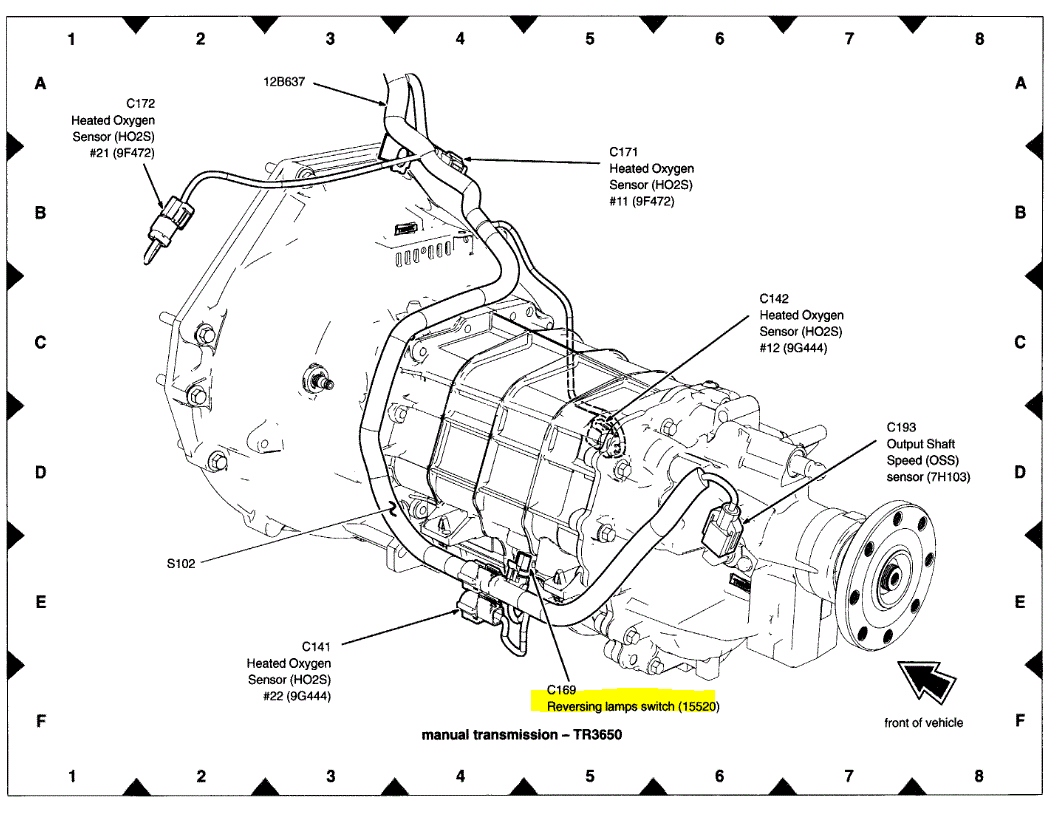 1 2 3 4 5 6 7 8

A

B

C

D

E

F

12B637

C172
Heated Oxygen
Sensor (HO2S)
#21 (9F472)

C171
Heated Oxygen
Sensor (HO2S)
#11 (9F472)

C142
Heated Oxygen
Sensor (HO2S)
#12 (9G444)

C193
Output Shaft
Speed (OSS)
sensor (7H103)

S102

C141
Heated Oxygen
Sensor (HO2S)
#22 (9G444)

C169
Reversing lamps switch (15520)

front of vehicle

manual transmission – TR3650

A

B

C

D

E

F

1 2 3 4 5 6 7 8