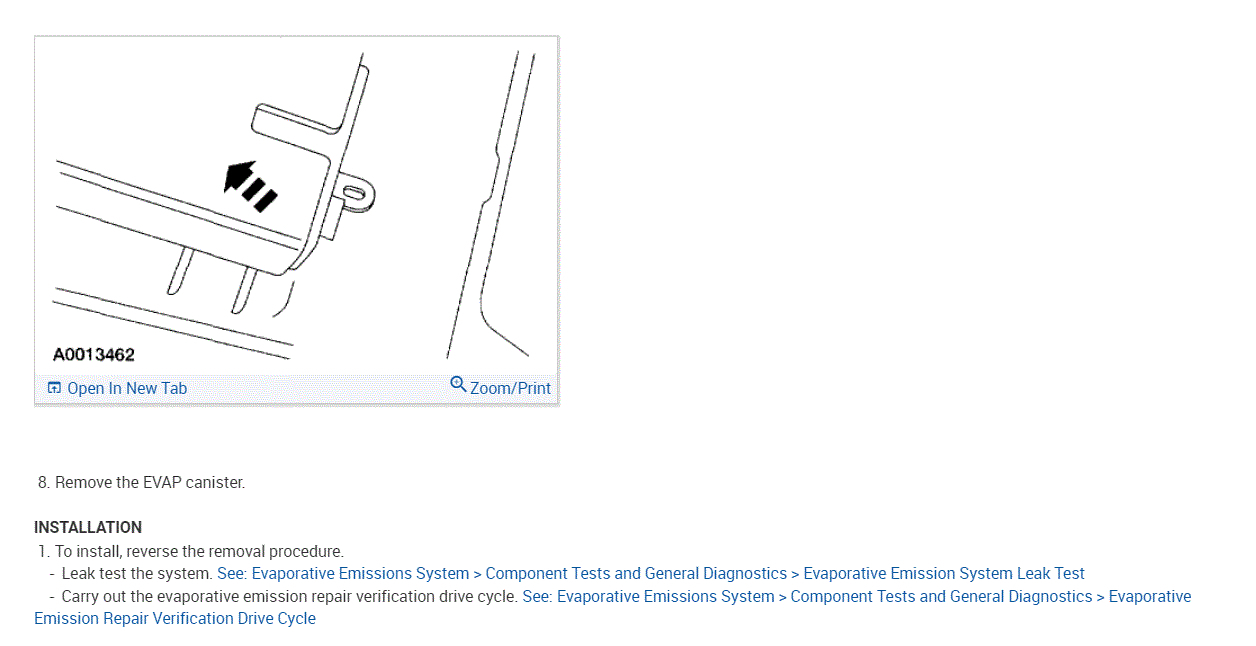 A0013462

Open In New Tab

Zoom/Print

8. Remove the EVAP canister.

INSTALLATION

1. To install, reverse the removal procedure.
- Leak test the system. See: Evaporative Emissions System > Component Tests and General Diagnostics > Evaporative Emission System Leak Test
- Carry out the evaporative emission repair verification drive cycle. See: Evaporative Emissions System > Component Tests and General Diagnostics > Evaporative Emission Repair Verification Drive Cycle