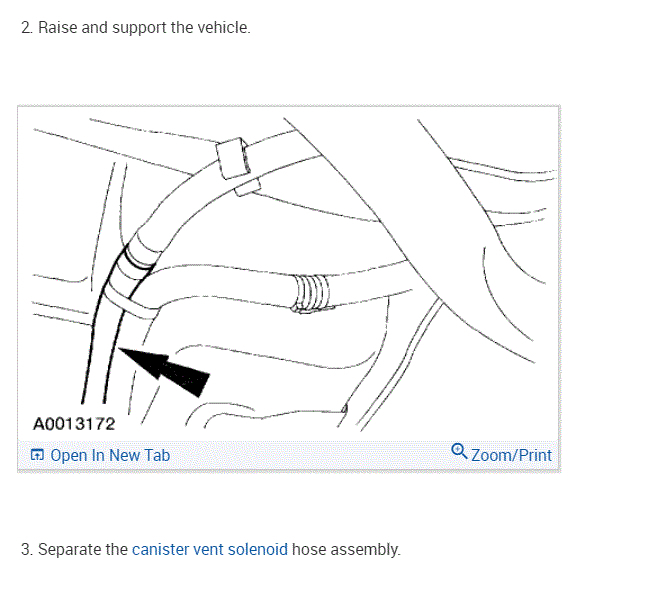 2. Raise and support the vehicle.

A0013172

Open In New Tab

Zoom/Print

3. Separate the canister vent solenoid hose assembly.