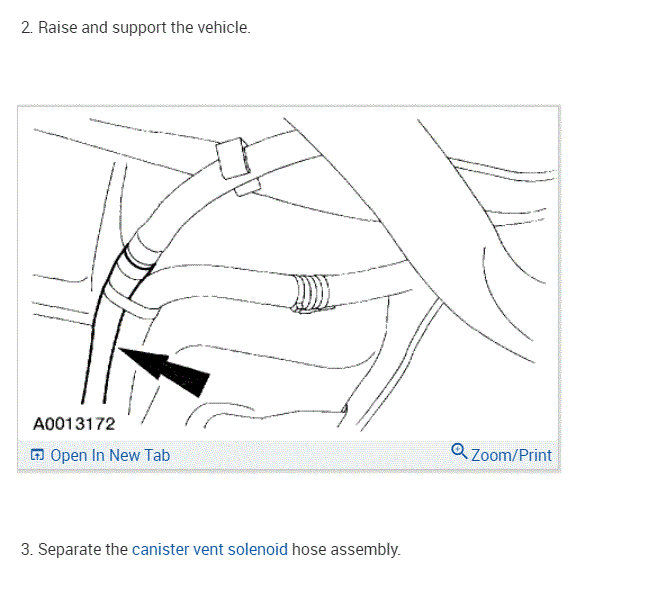 2. Raise and support the vehicle.

A0013172

Open In New Tab

Zoom/Print

3. Separate the canister vent solenoid hose assembly.