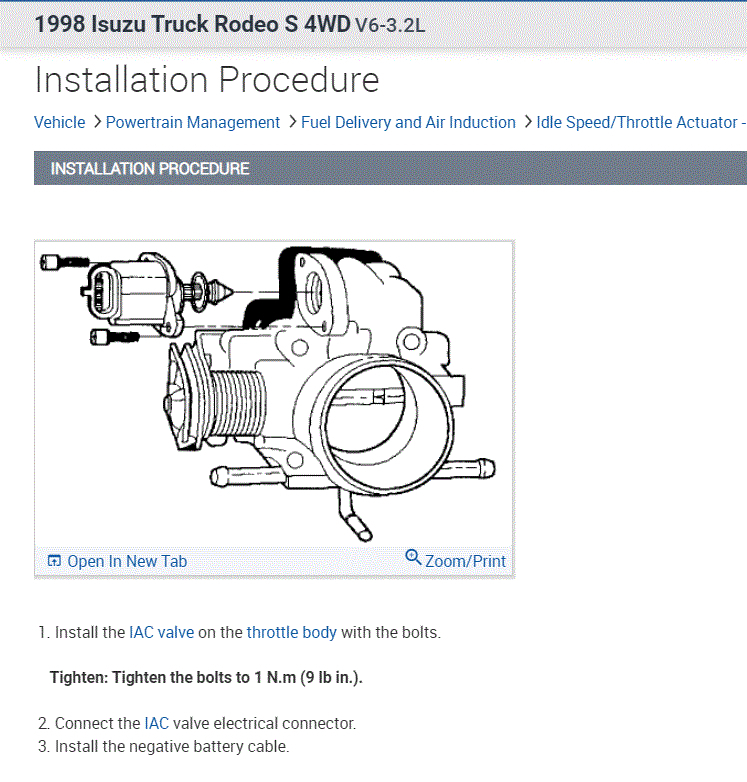 1998 Isuzu Truck Rodeo S 4WD V6-3.2L

Installation Procedure

Vehicle > Powertrain Management > Fuel Delivery and Air Induction > Idle Speed/Throttle Actuator -

INSTALLATION PROCEDURE

Open In New Tab

Zoom/Print

1. Install the IAC valve on the throttle body with the bolts.

Tighten: Tighten the bolts to 1 N.m (9 lb in.).

2. Connect the IAC valve electrical connector.
3. Install the negative battery cable.