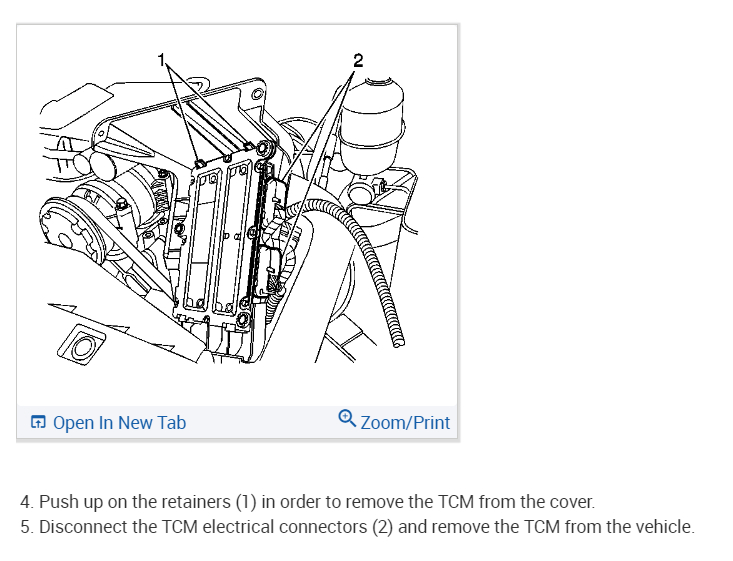 1
2

Open In New Tab
Zoom/Print

4. Push up on the retainers (1) in order to remove the TCM from the cover.
5. Disconnect the TCM electrical connectors (2) and remove the TCM from the vehicle.