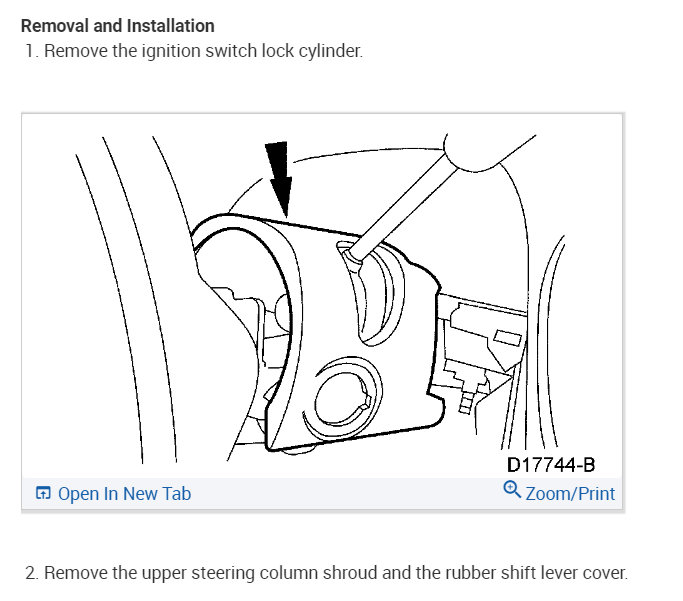 Removal and Installation
1. Remove the ignition switch lock cylinder.

D17744-B

Open In New Tab

Zoom/Print

2. Remove the upper steering column shroud and the rubber shift lever cover.