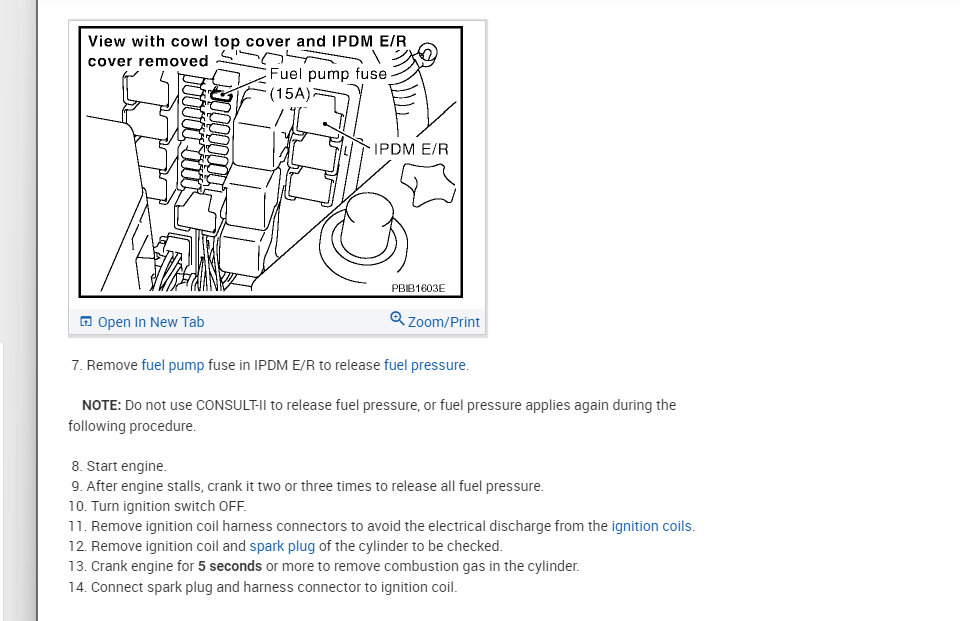 View with cowl top cover and IPDM E/R cover removed

Fuel pump fuse (15A)

IPDM E/R

PBIB1603E

Open In New Tab

Zoom/Print

7. Remove fuel pump fuse in IPDM E/R to release fuel pressure.

NOTE: Do not use CONSULT-II to release fuel pressure, or fuel pressure applies again during the following procedure.

8. Start engine.
9. After engine stalls, crank it two or three times to release all fuel pressure.
10. Turn ignition switch OFF.
11. Remove ignition coil harness connectors to avoid the electrical discharge from the ignition coils.
12. Remove ignition coil and spark plug of the cylinder to be checked.
13. Crank engine for 5 seconds or more to remove combustion gas in the cylinder.
14. Connect spark plug and harness connector to ignition coil.