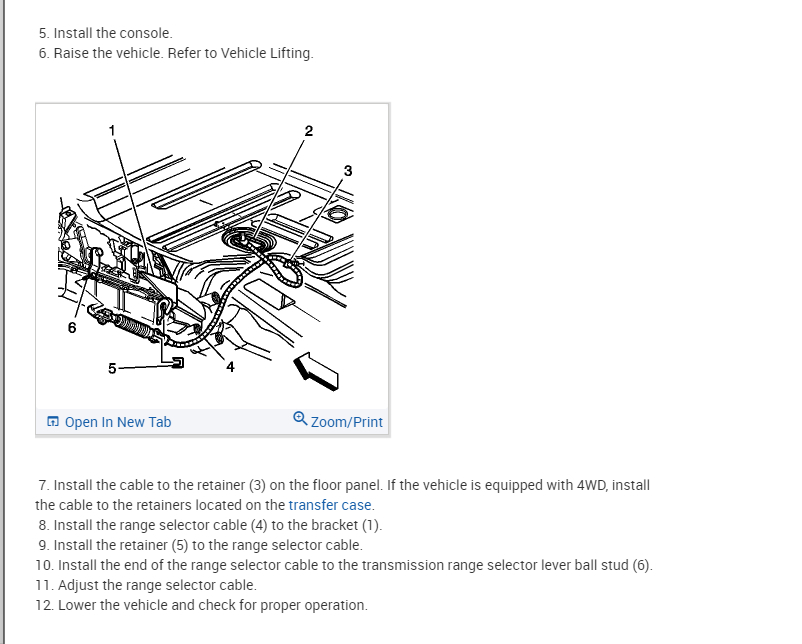 5. Install the console.
6. Raise the vehicle. Refer to Vehicle Lifting.

1
2
3
6
5
4

Open In New Tab
Zoom/Print

7. Install the cable to the retainer (3) on the floor panel. If the vehicle is equipped with 4WD, install the cable to the retainers located on the transfer case.
8. Install the range selector cable (4) to the bracket (1).
9. Install the retainer (5) to the range selector cable.
10. Install the end of the range selector cable to the transmission range selector lever ball stud (6).
11. Adjust the range selector cable.
12. Lower the vehicle and check for proper operation.