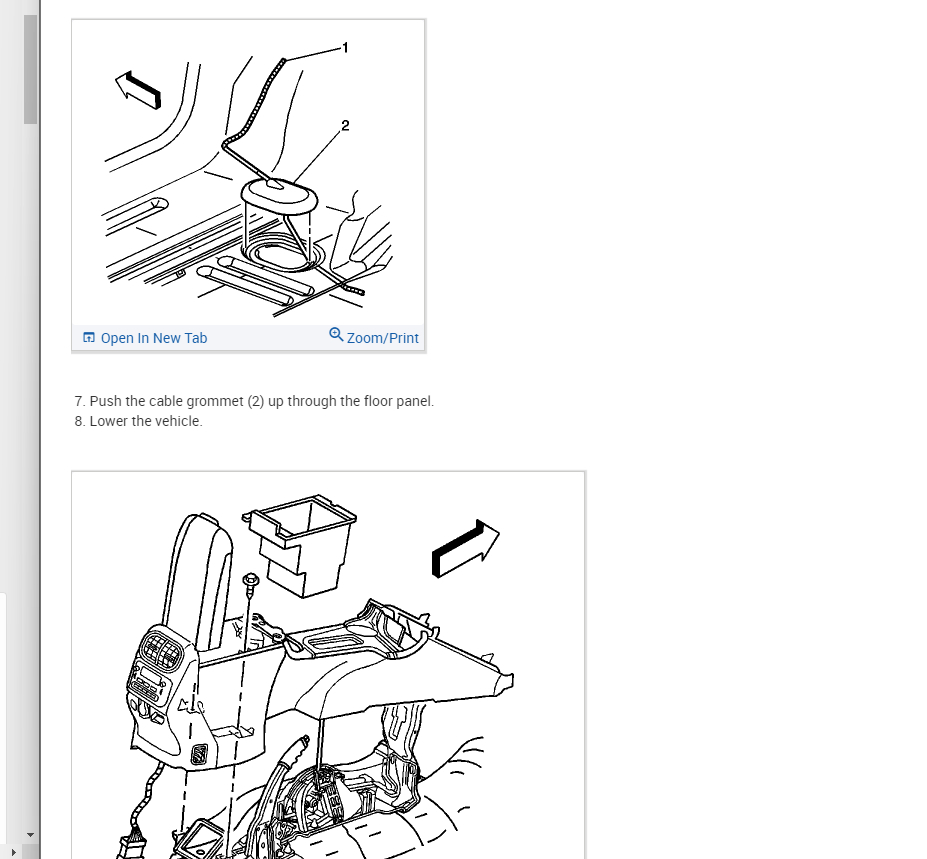 1
2

Open In New Tab
Zoom/Print

7. Push the cable grommet (2) up through the floor panel.
8. Lower the vehicle.