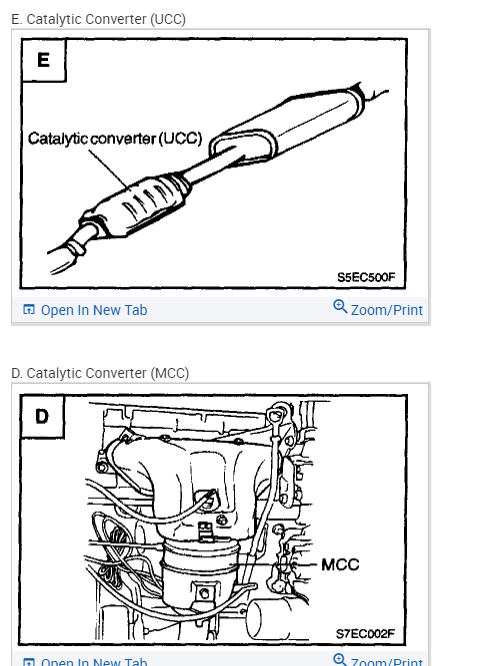 E. Catalytic Converter (UCC)

E

Catalytic converter (UCC)

S5EC500F

Open In New Tab

Zoom/Print

D. Catalytic Converter (MCC)

D

MCC

S7EC002F

Open In New Tab

Zoom/Print