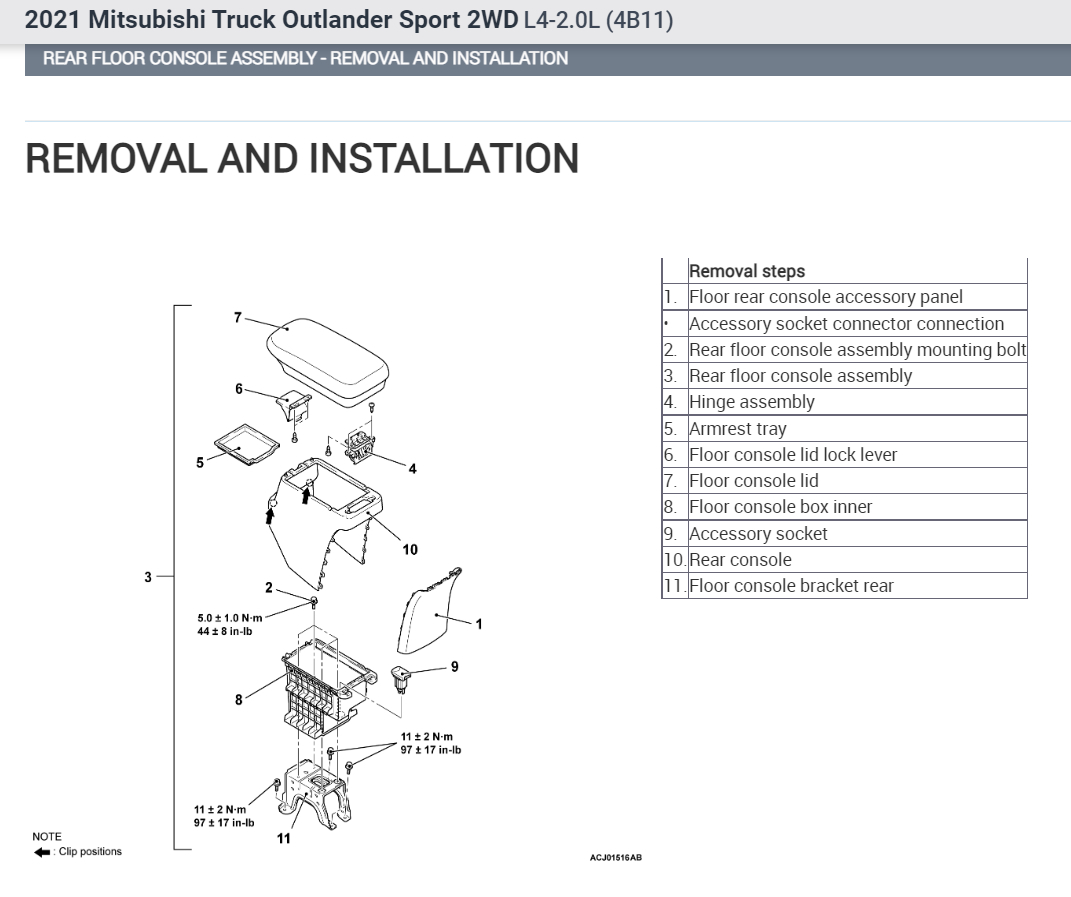 2021 Mitsubishi Truck Outlander Sport 2WD L4-2.0L (4B11)

REAR FLOOR CONSOLE ASSEMBLY - REMOVAL AND INSTALLATION

REMOVAL AND INSTALLATION

7
6
5
4
10
3
2
5.0 ± 1.0 N·m
44 ± 8 in-lb
1
9
8
11 ± 2 N·m
97 ± 17 in-lb
11 ± 2 N·m
97 ± 17 in-lb
11
NOTE
: Clip positions
ACJ01516AB

| | Removal steps |
|---|---|
| 1. | Floor rear console accessory panel |
| • | Accessory socket connector connection |
| 2. | Rear floor console assembly mounting bolt |
| 3. | Rear floor console assembly |
| 4. | Hinge assembly |
| 5. | Armrest tray |
| 6. | Floor console lid lock lever |
| 7. | Floor console lid |
| 8. | Floor console box inner |
| 9. | Accessory socket |
| 10. | Rear console |
| 11. | Floor console bracket rear |