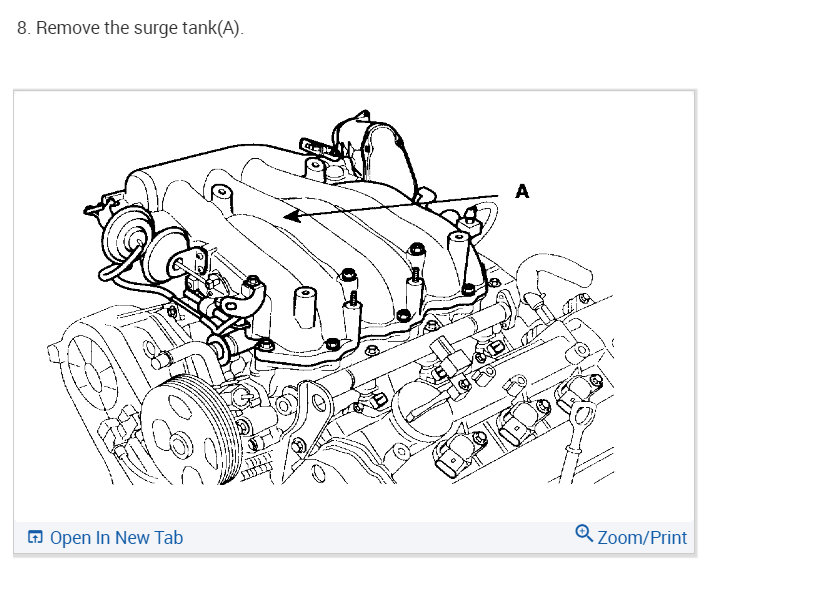 8. Remove the surge tank(A).

A

Open In New Tab

Zoom/Print