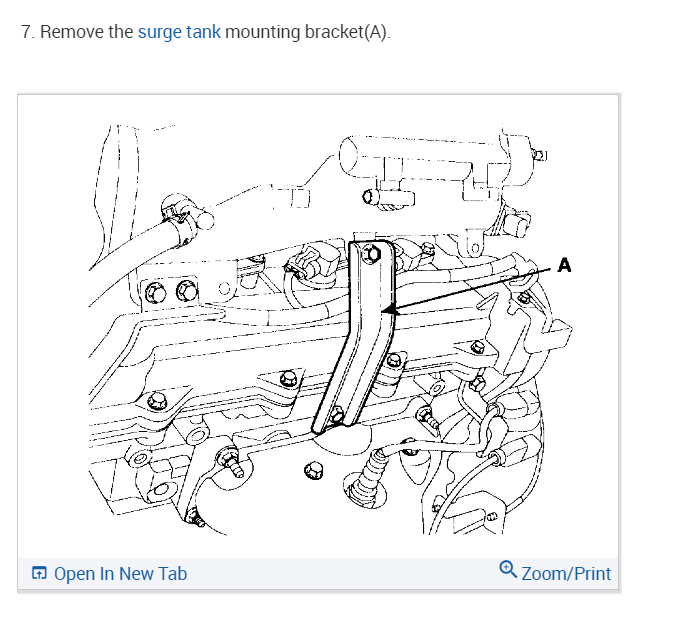 7. Remove the surge tank mounting bracket(A).

A

Open In New Tab

Zoom/Print