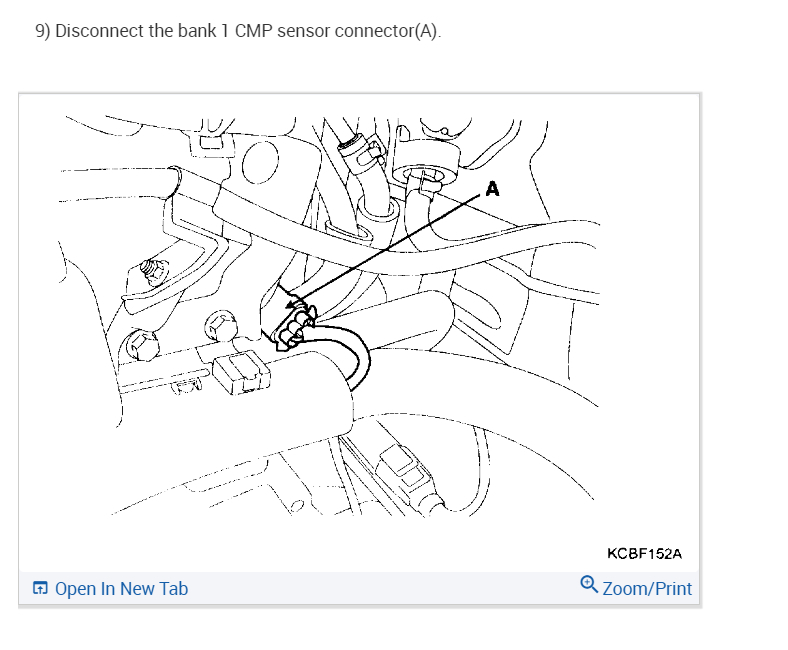 9) Disconnect the bank 1 CMP sensor connector(A).

A

KCBF152A

Open In New Tab

Zoom/Print