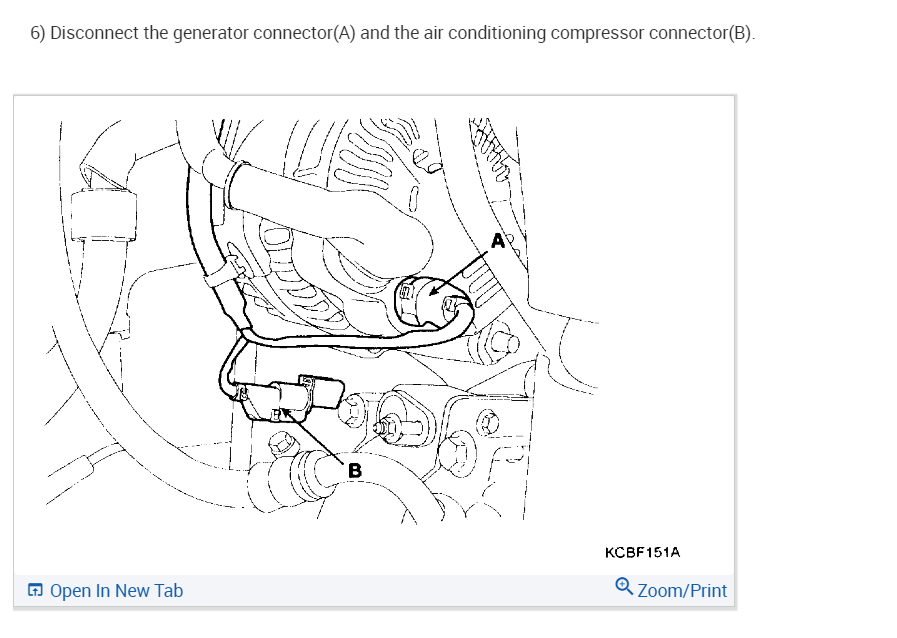 6) Disconnect the generator connector(A) and the air conditioning compressor connector(B).

A

B

KCBF151A

Open In New Tab

Zoom/Print