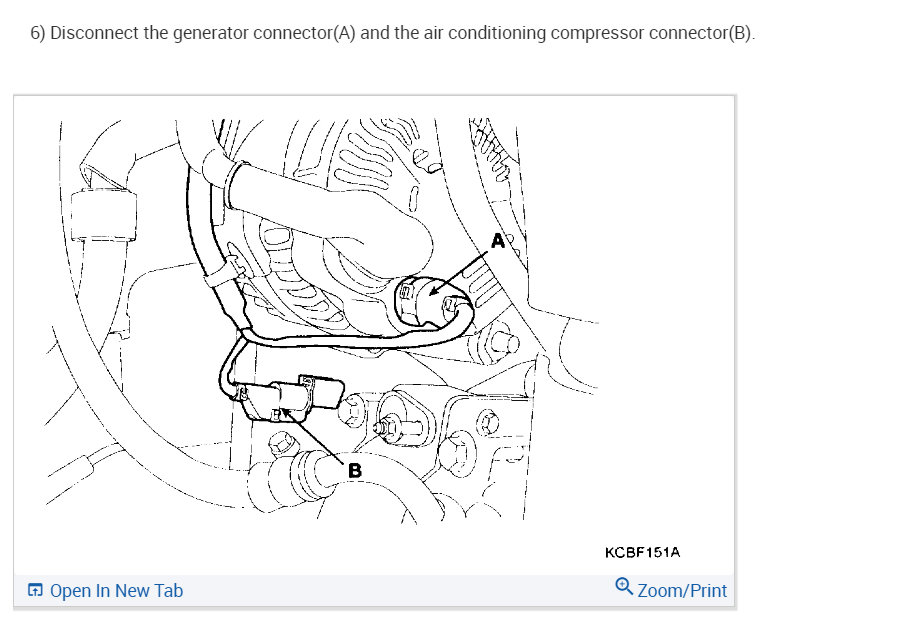 6) Disconnect the generator connector(A) and the air conditioning compressor connector(B).

A

B

KCBF151A

Open In New Tab

Zoom/Print