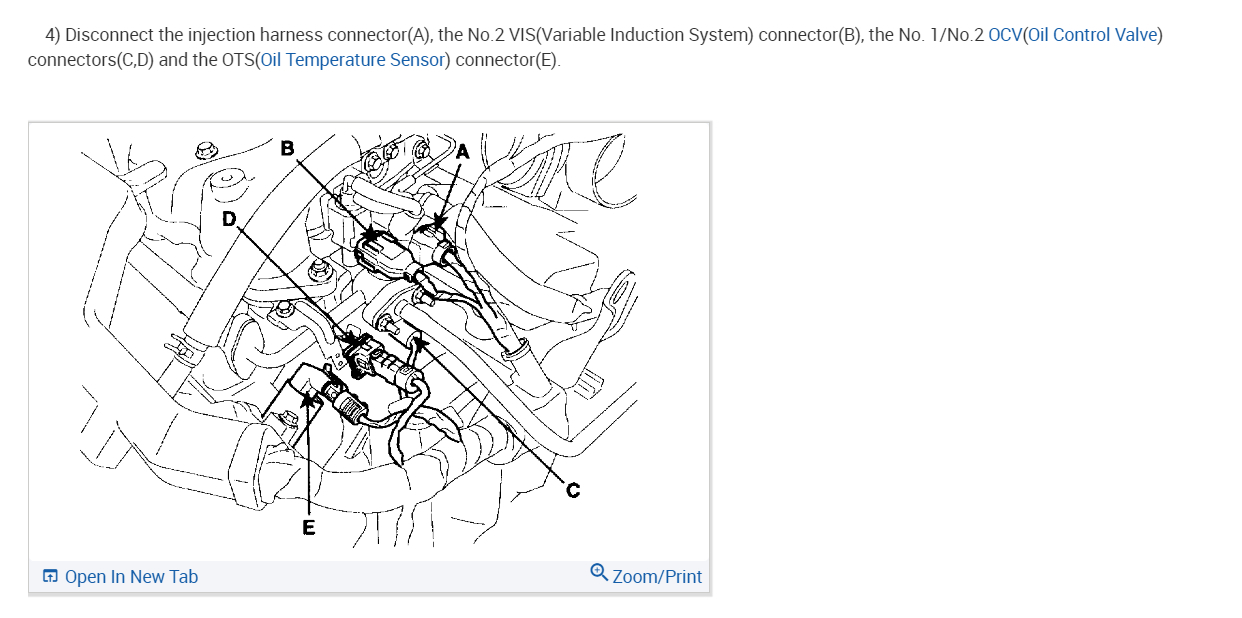 4) Disconnect the injection harness connector(A), the No.2 VIS(Variable Induction System) connector(B), the No. 1/No.2 OCV(Oil Control Valve) connectors(C,D) and the OTS(Oil Temperature Sensor) connector(E).

B
A
D
C
E

Open In New Tab
Zoom/Print