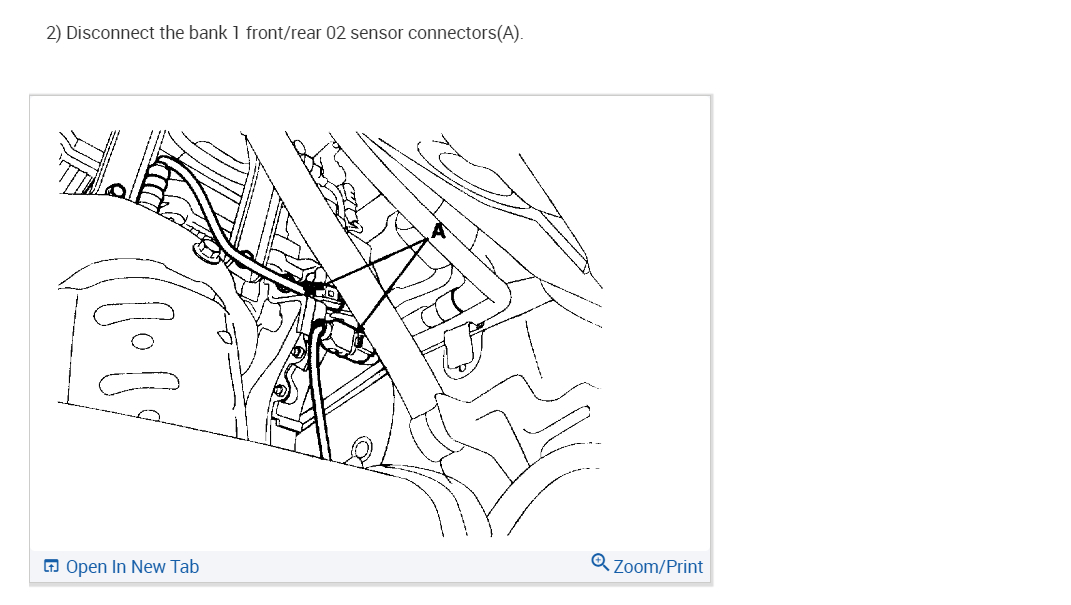 2) Disconnect the bank 1 front/rear 02 sensor connectors(A).

A

Open In New Tab

Zoom/Print