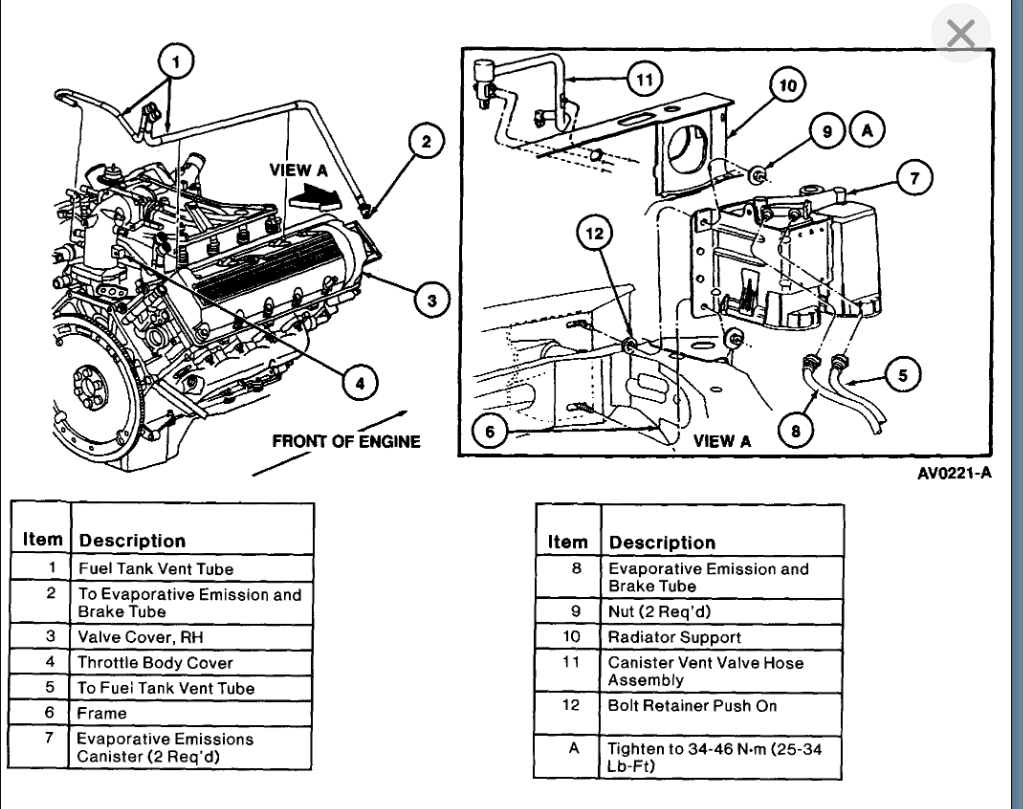 1
2
VIEW A
3
4
FRONT OF ENGINE
11
10
9
A
7
12
5
6
VIEW A
8
AV0221-A

| Item | Description |
|---|---|
| 1 | Fuel Tank Vent Tube |
| 2 | To Evaporative Emission and Brake Tube |
| 3 | Valve Cover, RH |
| 4 | Throttle Body Cover |
| 5 | To Fuel Tank Vent Tube |
| 6 | Frame |
| 7 | Evaporative Emissions Canister (2 Req'd) |

| Item | Description |
|---|---|
| 8 | Evaporative Emission and Brake Tube |
| 9 | Nut (2 Req'd) |
| 10 | Radiator Support |
| 11 | Canister Vent Valve Hose Assembly |
| 12 | Bolt Retainer Push On |
| A | Tighten to 34-46 N·m (25-34 Lb-Ft) |