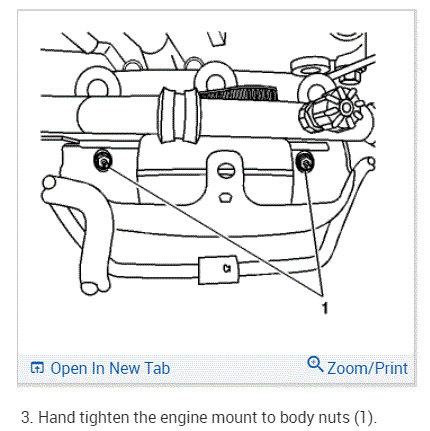 1

Open In New Tab

Zoom/Print

3. Hand tighten the engine mount to body nuts (1).