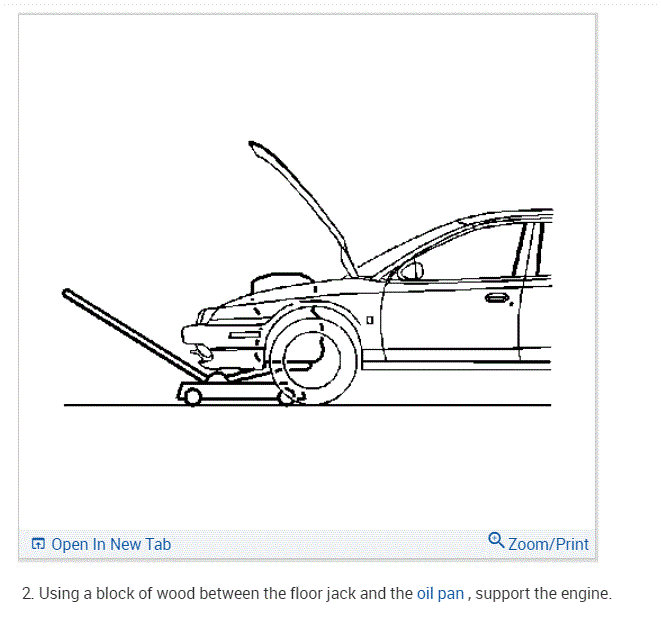 Open In New Tab

Zoom/Print

2. Using a block of wood between the floor jack and the oil pan , support the engine.