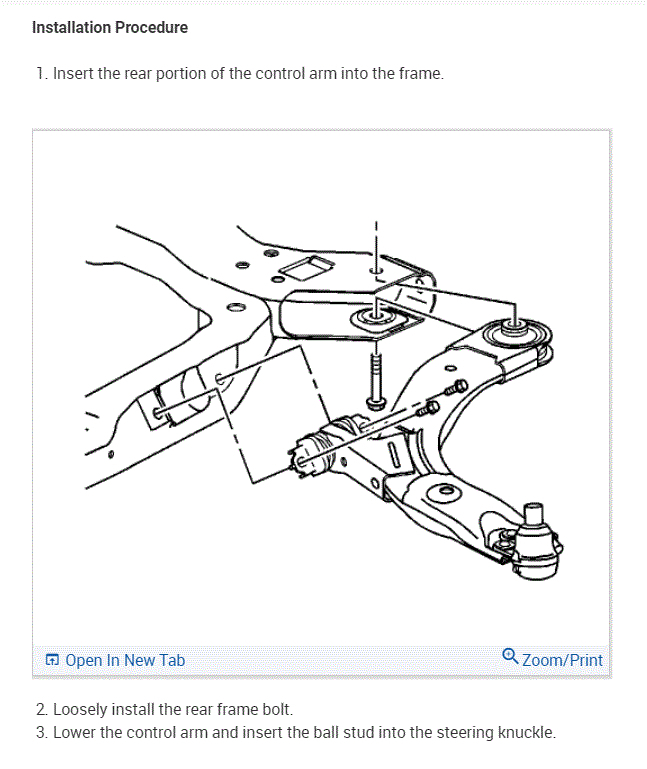 Installation Procedure

1. Insert the rear portion of the control arm into the frame.

Open In New Tab

Zoom/Print

2. Loosely install the rear frame bolt.
3. Lower the control arm and insert the ball stud into the steering knuckle.