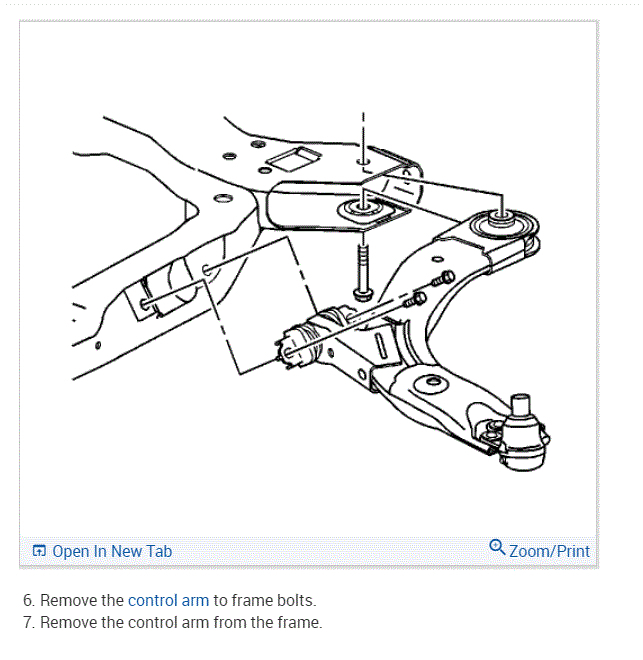 Open In New Tab

Zoom/Print

6. Remove the control arm to frame bolts.
7. Remove the control arm from the frame.