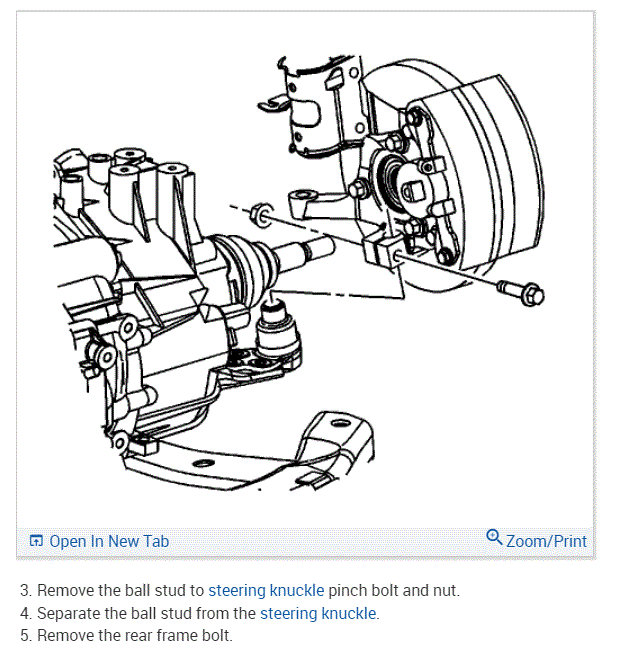 Open In New Tab

Zoom/Print

3. Remove the ball stud to steering knuckle pinch bolt and nut.
4. Separate the ball stud from the steering knuckle.
5. Remove the rear frame bolt.