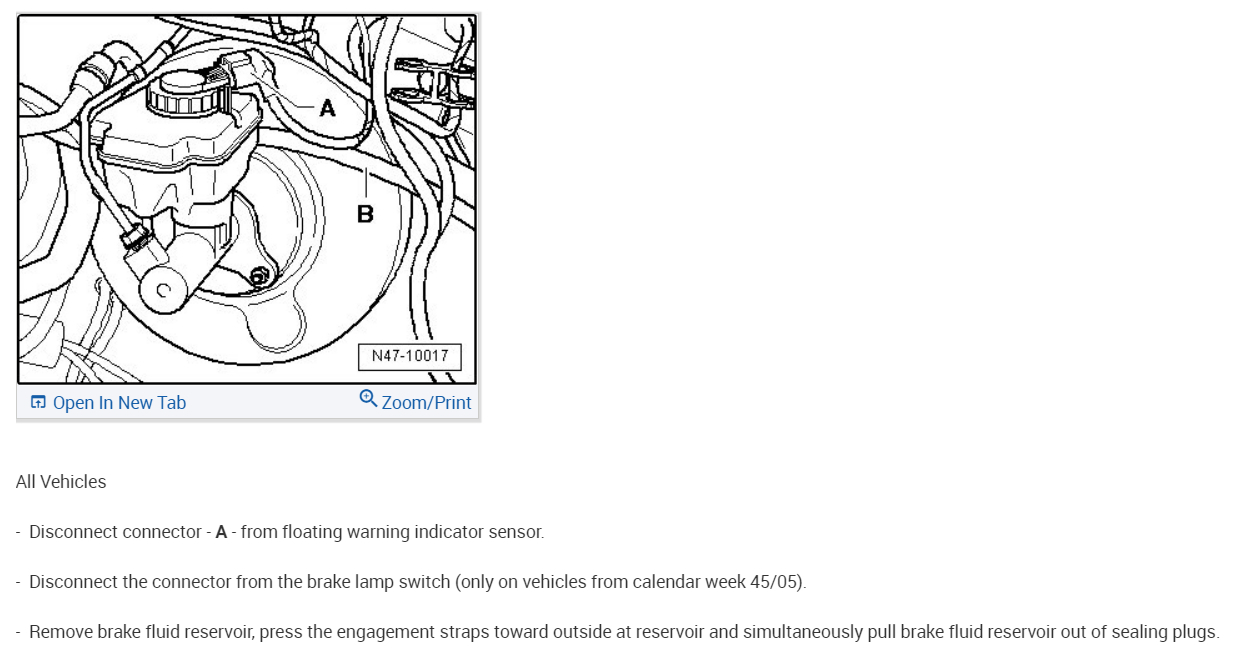 A

B

N47-10017

Open In New Tab

Zoom/Print

All Vehicles

- Disconnect connector - A - from floating warning indicator sensor.

- Disconnect the connector from the brake lamp switch (only on vehicles from calendar week 45/05).

- Remove brake fluid reservoir, press the engagement straps toward outside at reservoir and simultaneously pull brake fluid reservoir out of sealing plugs.