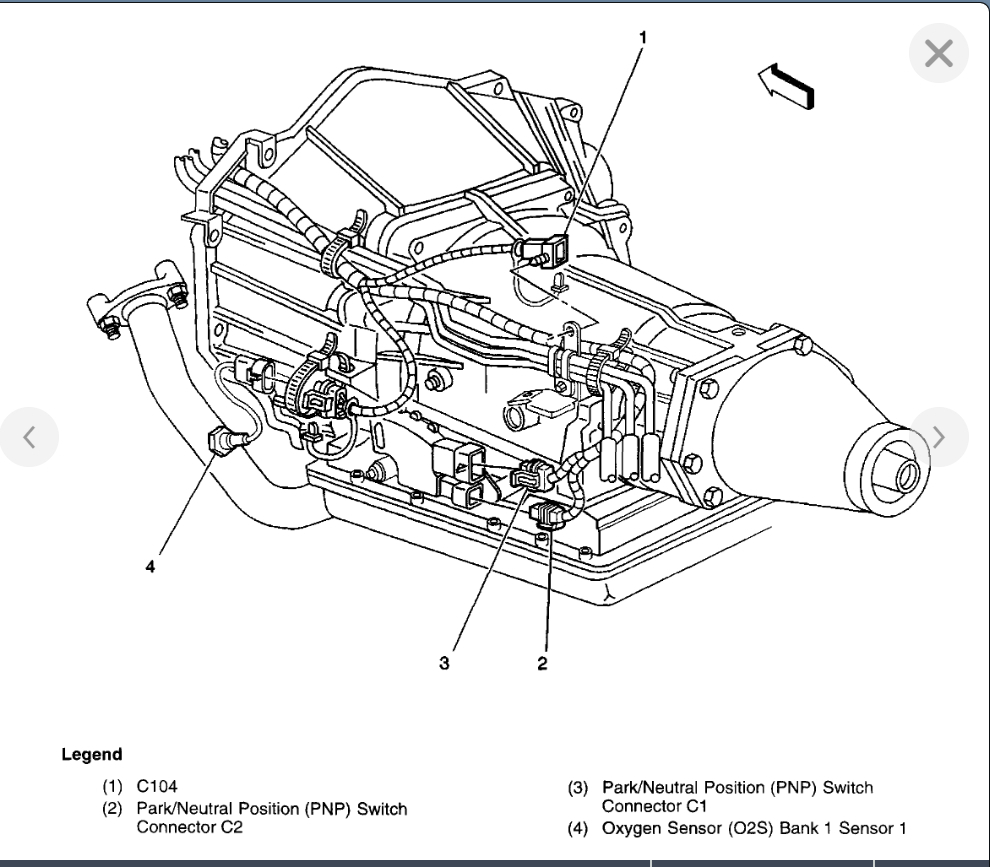 1

4

3

2

Legend

(1) C104
(2) Park/Neutral Position (PNP) Switch Connector C2

(3) Park/Neutral Position (PNP) Switch Connector C1
(4) Oxygen Sensor (O2S) Bank 1 Sensor 1