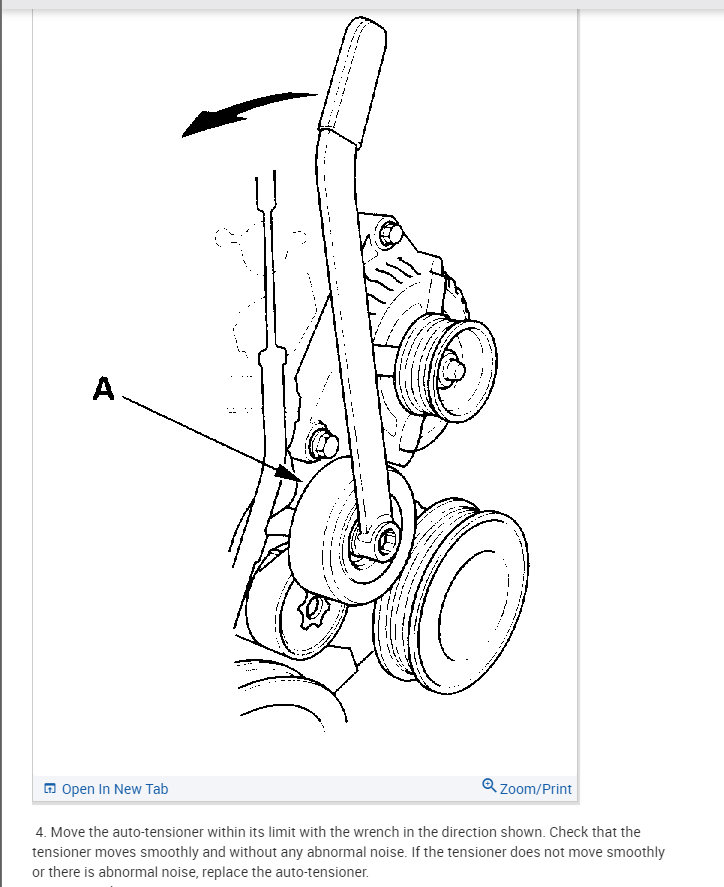 A

Open In New Tab

Zoom/Print

4. Move the auto-tensioner within its limit with the wrench in the direction shown. Check that the tensioner moves smoothly and without any abnormal noise. If the tensioner does not move smoothly or there is abnormal noise, replace the auto-tensioner.