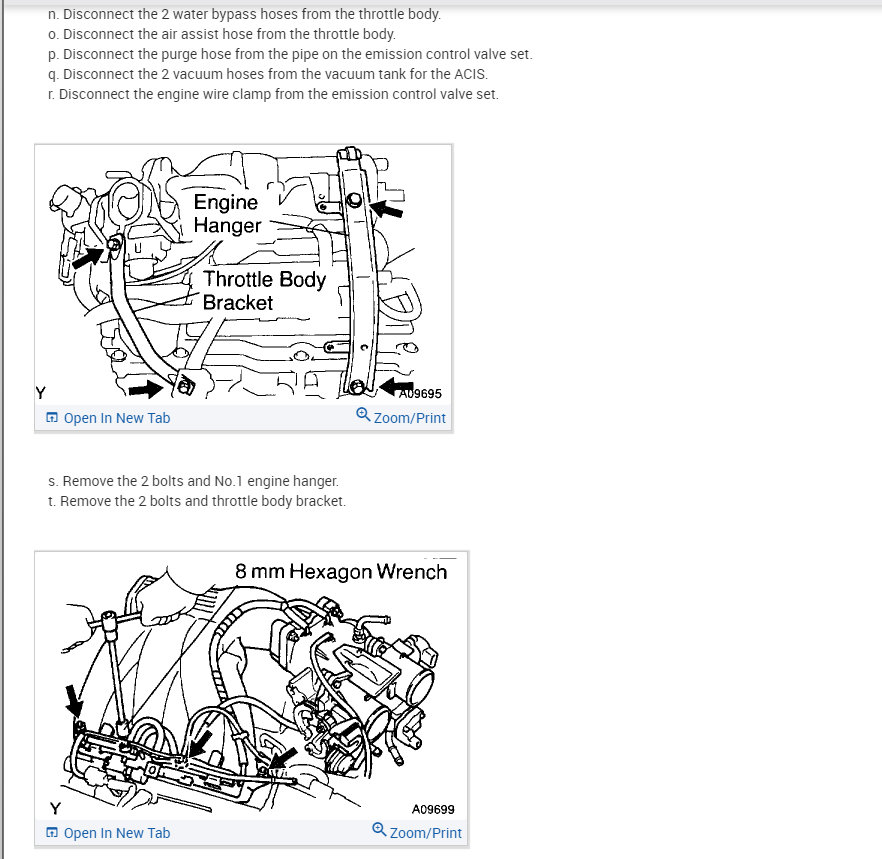 n. Disconnect the 2 water bypass hoses from the throttle body.
o. Disconnect the air assist hose from the throttle body.
p. Disconnect the purge hose from the pipe on the emission control valve set.
q. Disconnect the 2 vacuum hoses from the vacuum tank for the ACIS.
r. Disconnect the engine wire clamp from the emission control valve set.

Engine Hanger
Throttle Body Bracket
Y
A09695
Open In New Tab
Zoom/Print

s. Remove the 2 bolts and No.1 engine hanger.
t. Remove the 2 bolts and throttle body bracket.

8 mm Hexagon Wrench
Y
A09699
Open In New Tab
Zoom/Print